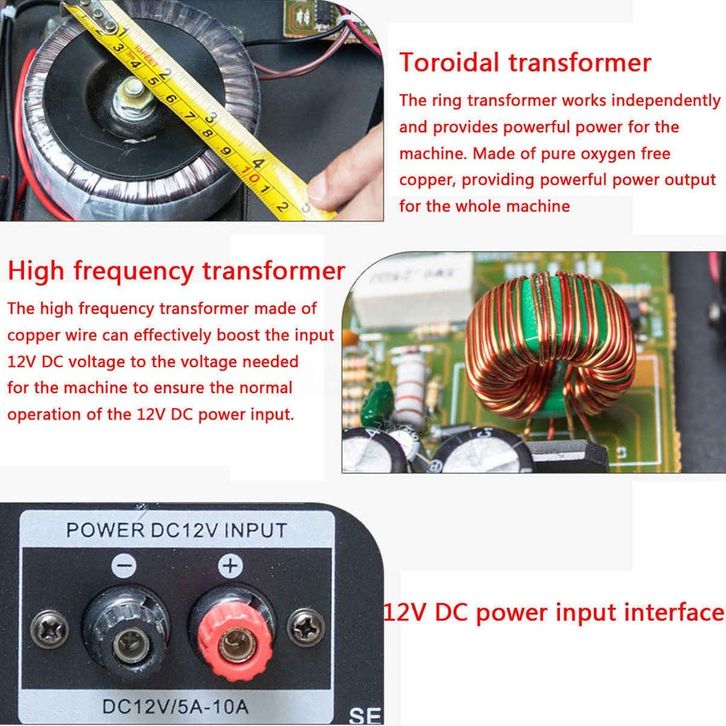 Toroidal transformer

The ring transformer works independently and provides powerful power for the machine. Made of pure oxygen free copper, providing powerful power output for the whole machine

High frequency transformer

The high frequency transformer made of copper wire can effectively boost the input 12V DC voltage to the voltage needed for the machine to ensure the normal operation of the 12V DC power input.

POWER DC12V INPUT

−

+

DC12V/5A-10A

SE

12V DC power input interface