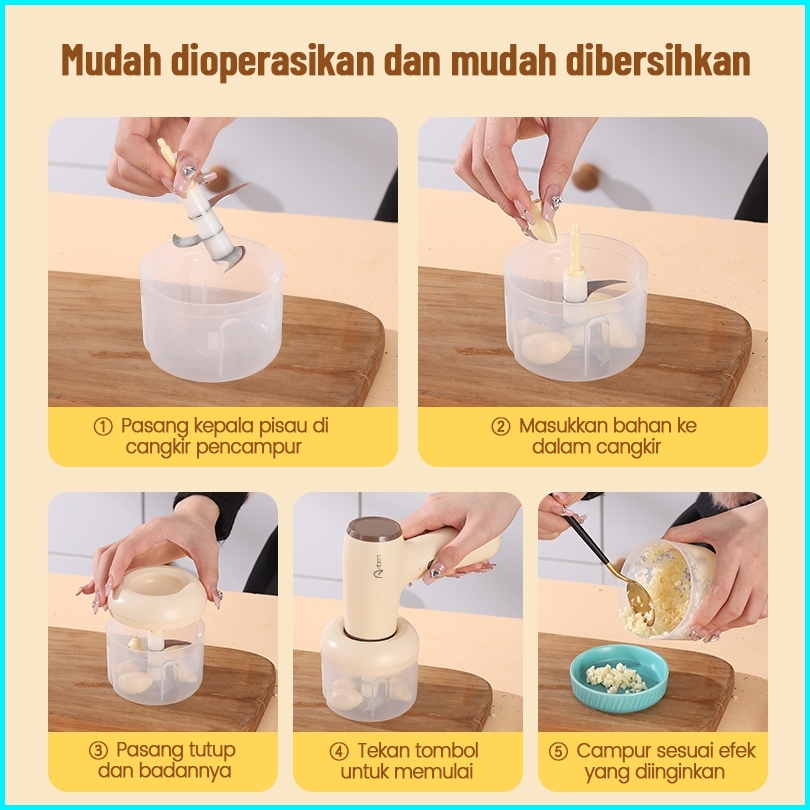 Mudah dioperasikan dan mudah dibersihkan

① Pasang kepala pisau di cangkir pencampur

② Masukkan bahan ke dalam cangkir

③ Pasang tutup dan badannya

④ Tekan tombol untuk memulai

⑤ Campur sesuai efek yang diinginkan