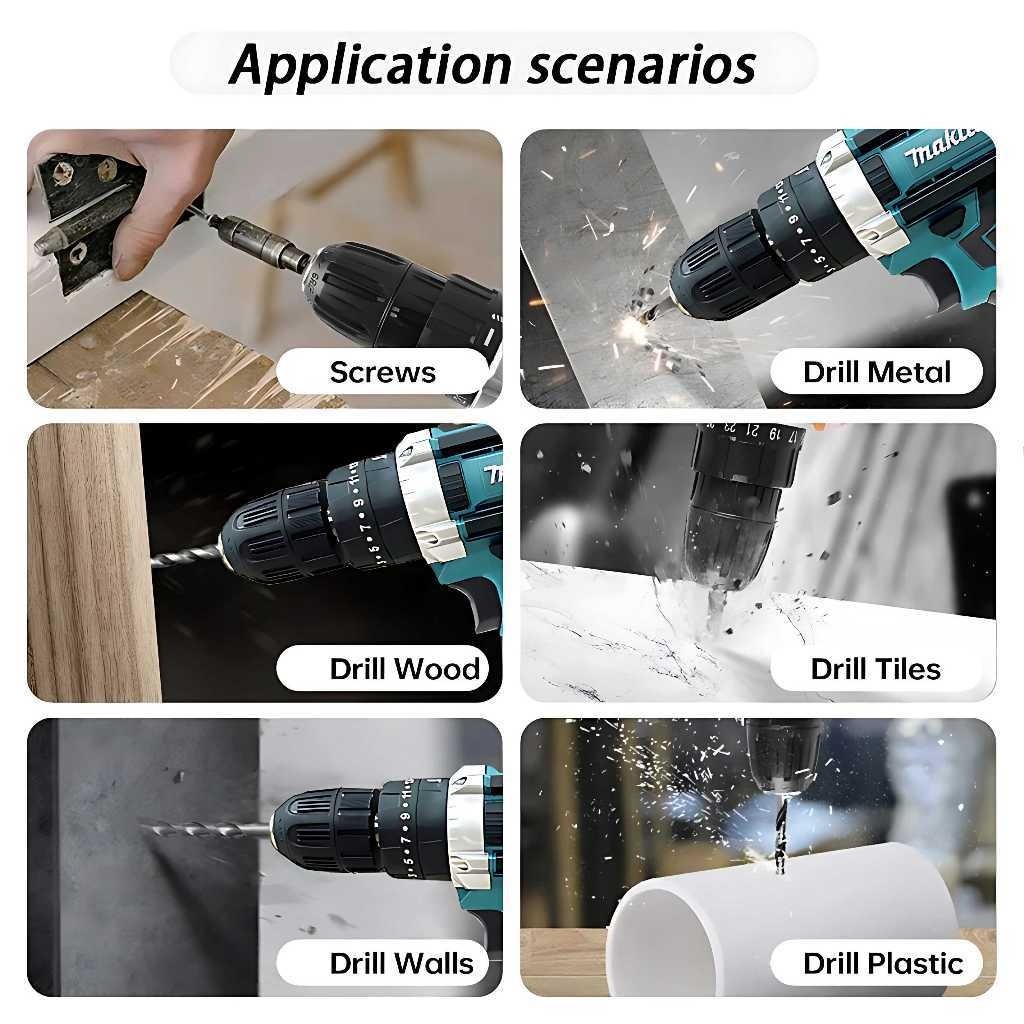 Application scenarios

Screws

makita

Drill Metal

Drill Wood

Drill Tiles

Drill Walls

Drill Plastic