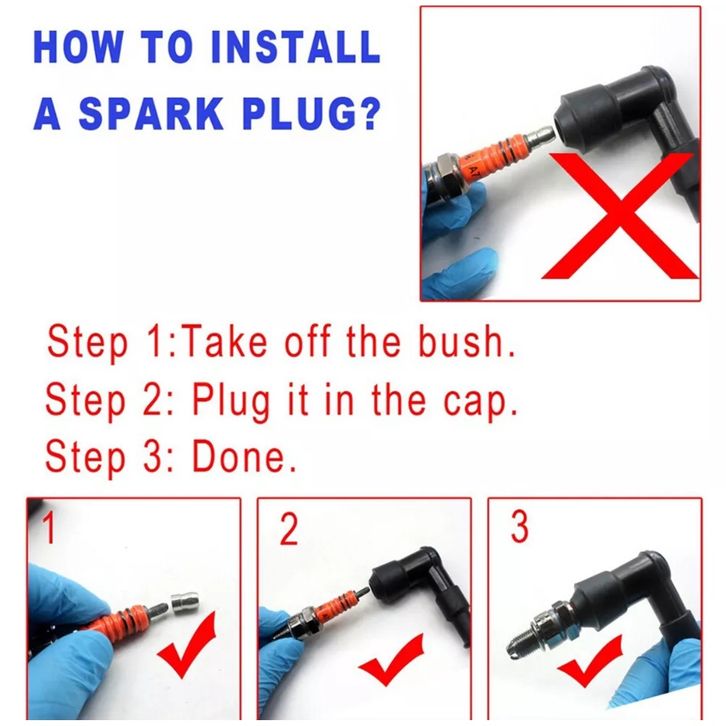 HOW TO INSTALL
A SPARK PLUG?

Step 1:Take off the bush.
Step 2: Plug it in the cap.
Step 3: Done.

1

2

3