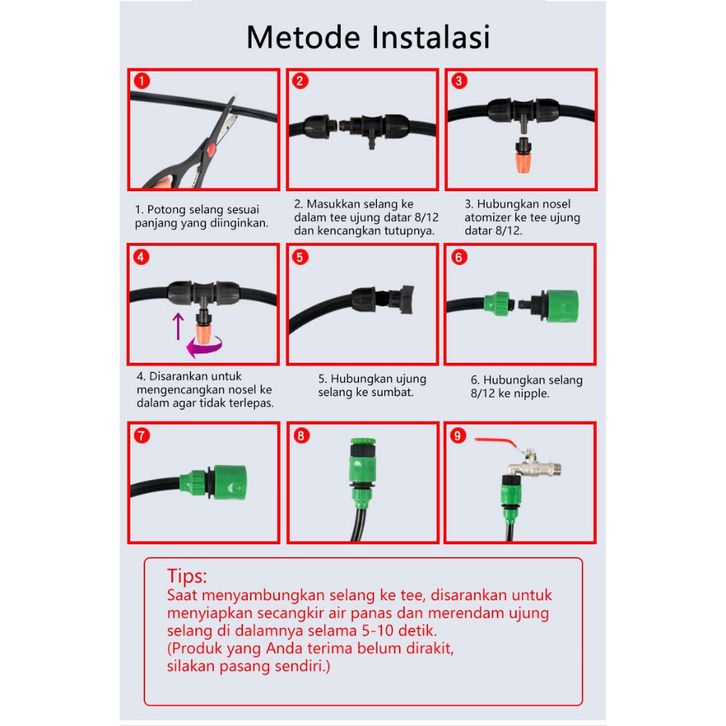 Metode Instalasi

1

2

3

1. Potong selang sesuai panjang yang diinginkan.

2. Masukkan selang ke dalam tee ujung datar 8/12 dan kencangkan tutupnya.

3. Hubungkan nosel atomizer ke tee ujung datar 8/12.

4

5

6

4. Disarankan untuk mengencangkan nosel ke dalam agar tidak terlepas.

5. Hubungkan ujung selang ke sumbat.

6. Hubungkan selang 8/12 ke nipple.

7

8

9

Tips:
Saat menyambungkan selang ke tee, disarankan untuk menyiapkan secangkir air panas dan merendam ujung selang di dalamnya selama 5-10 detik.
(Produk yang Anda terima belum dirakit, silakan pasang sendiri.)