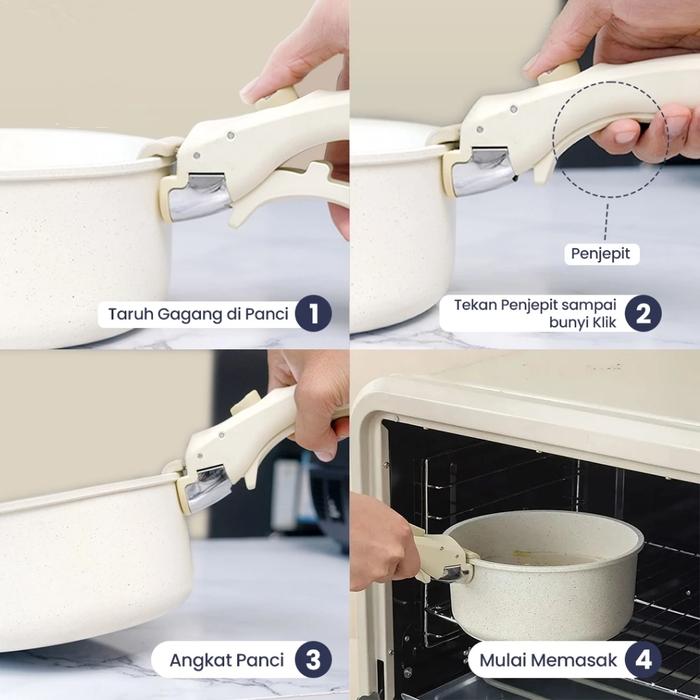 Taruh Gagang di Panci 1

Penjepit

Tekan Penjepit sampai bunyi Klik 2

Angkat Panci 3

Mulai Memasak 4