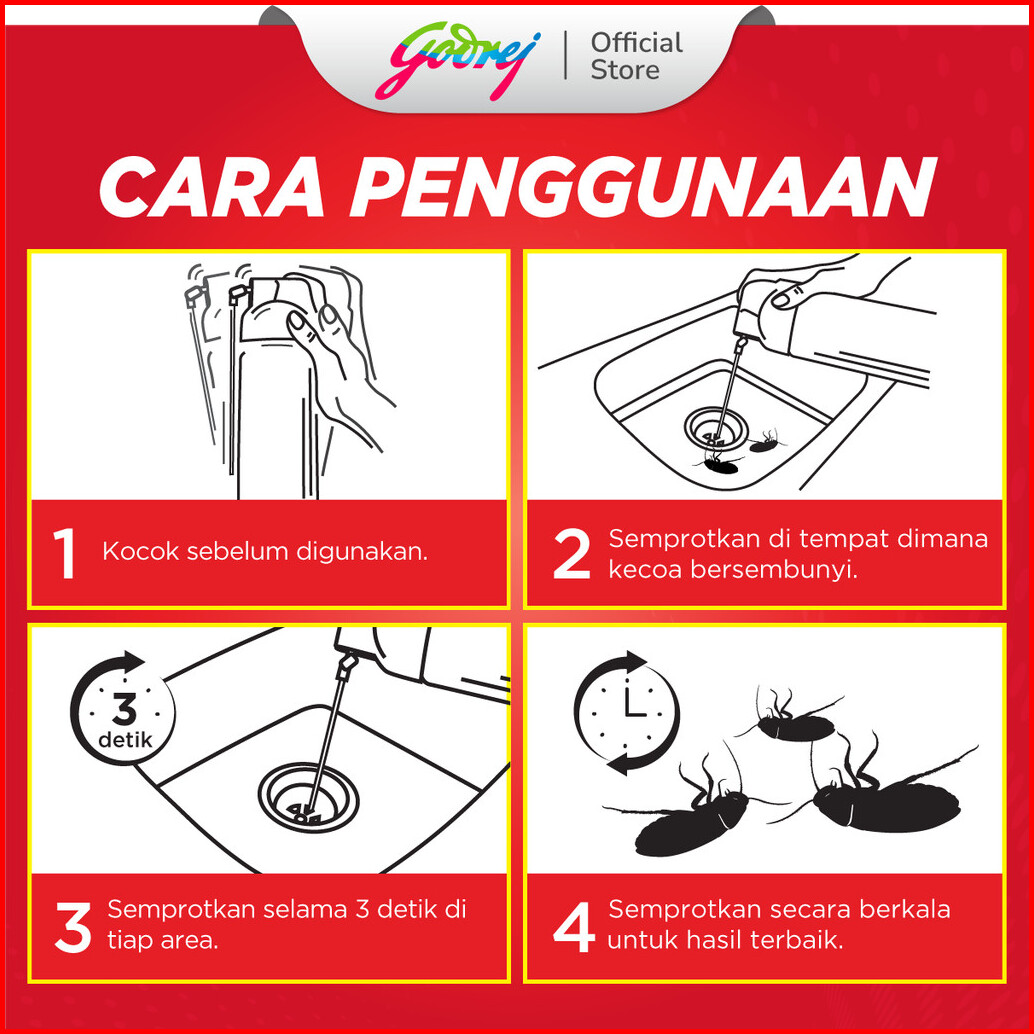 Godrej | Official Store

CARA PENGGUNAAN

1 Kocok sebelum digunakan.

2 Semprotkan di tempat dimana kecoa bersembunyi.

3 detik

3 Semprotkan selama 3 detik di tiap area.

4 Semprotkan secara berkala untuk hasil terbaik.