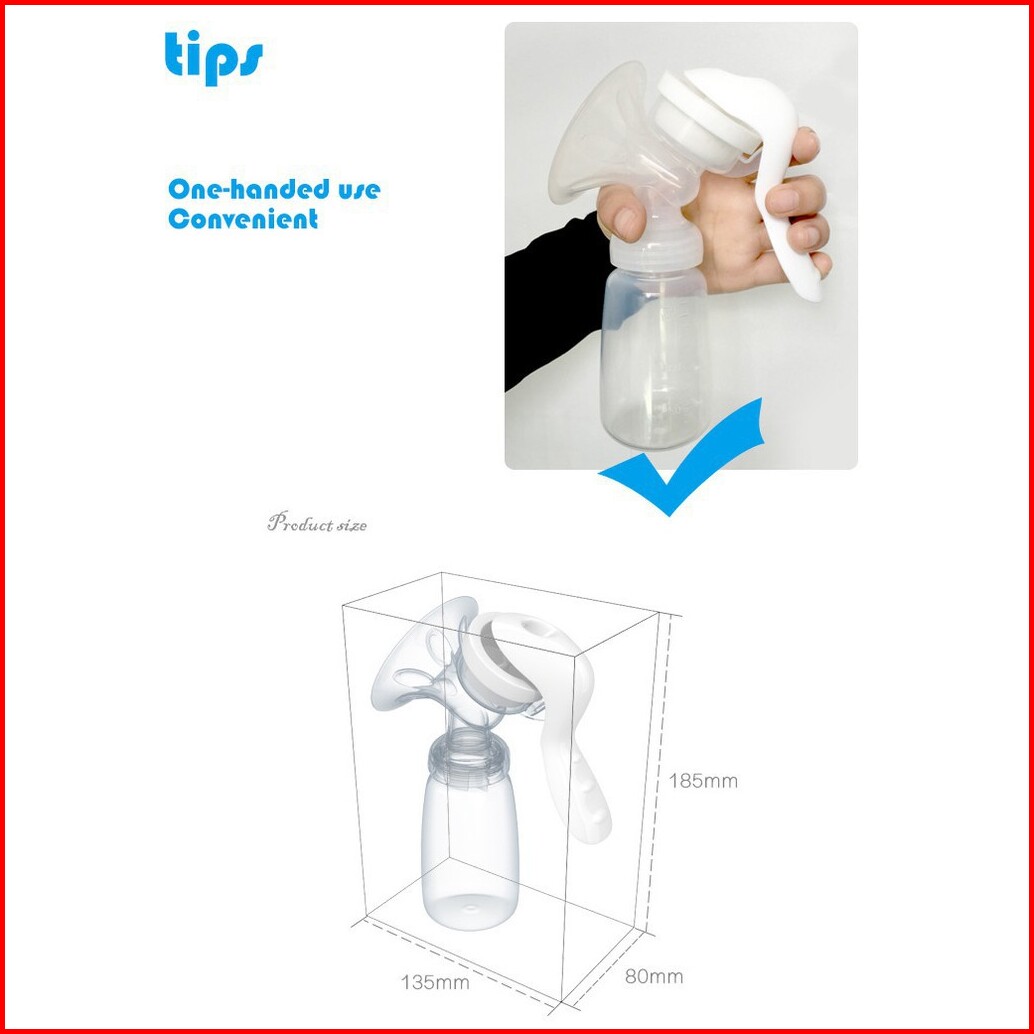 tips

One-handed use
Convenient

Product size

185mm

135mm

80mm