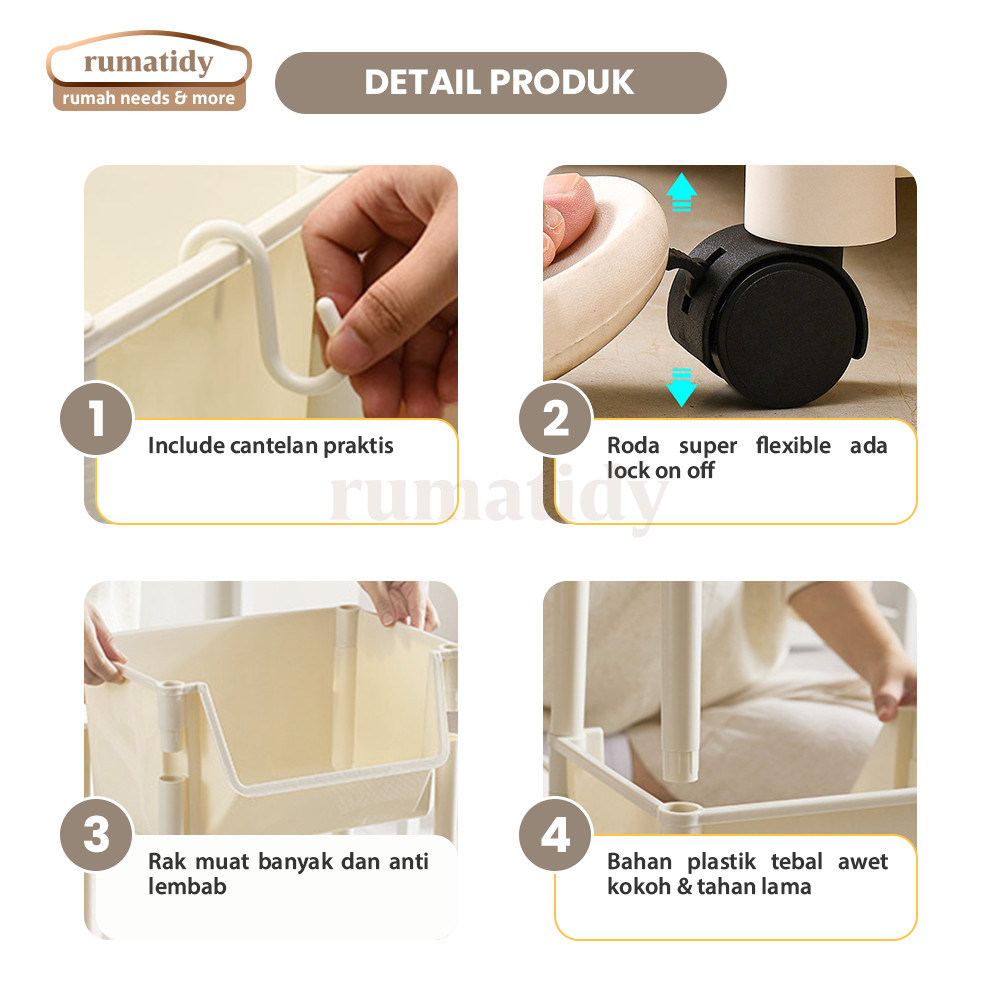 rumatidy
rumah needs & more

DETAIL PRODUK

1
Include cantelan praktis

2
Roda super flexible ada lock on off

rumatidy

3
Rak muat banyak dan anti lembab

4
Bahan plastik tebal awet kokoh & tahan lama