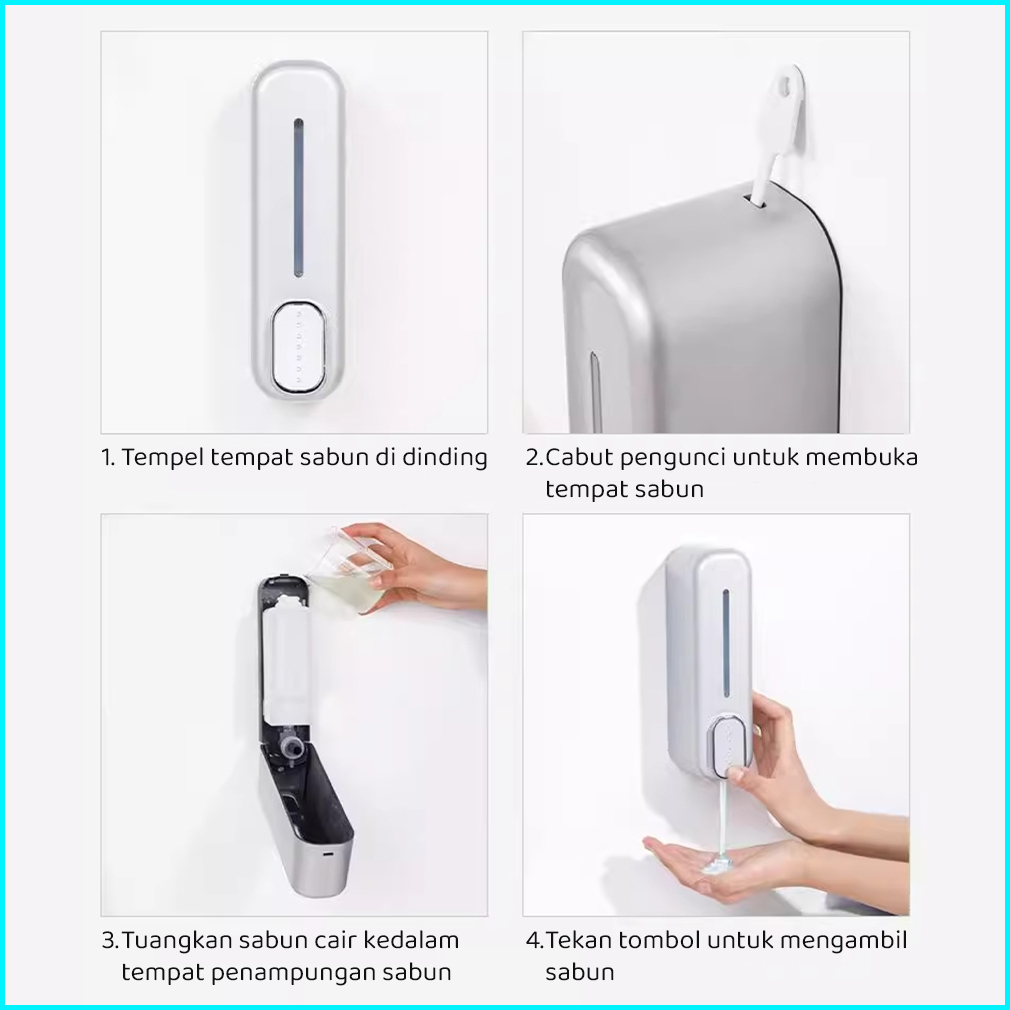 1. Tempel tempat sabun di dinding

2.Cabut pengunci untuk membuka tempat sabun

3.Tuangkan sabun cair kedalam tempat penampungan sabun

4.Tekan tombol untuk mengambil sabun