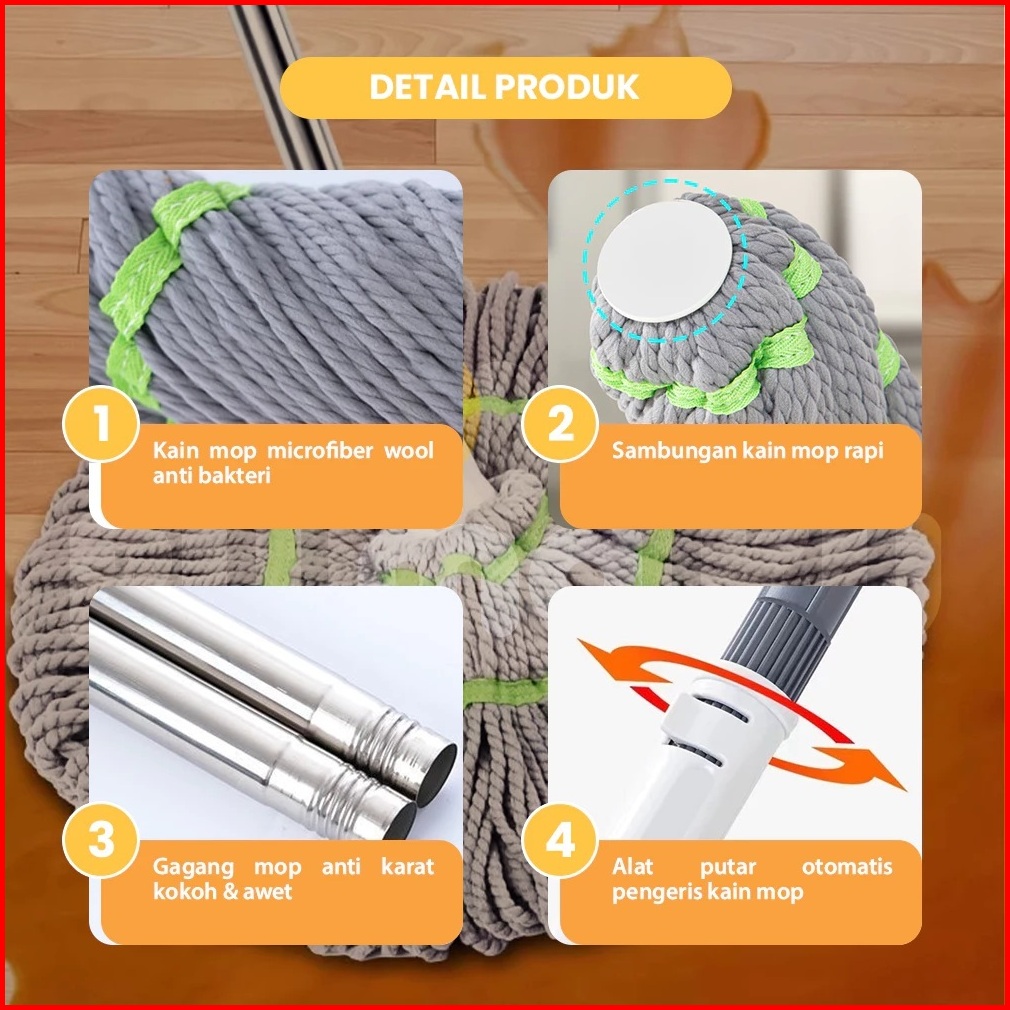 DETAIL PRODUK

1
Kain mop microfiber wool anti bakteri

2
Sambungan kain mop rapi

3
Gagang mop anti karat kokoh & awet

4
Alat putar otomatis pengeris kain mop