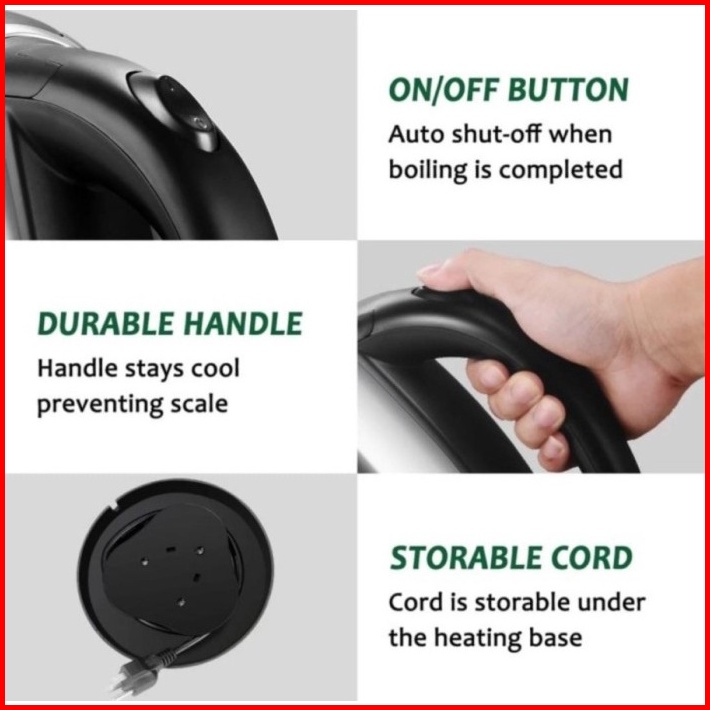 ON/OFF BUTTON
Auto shut-off when boiling is completed

DURABLE HANDLE
Handle stays cool preventing scale

STORABLE CORD
Cord is storable under the heating base