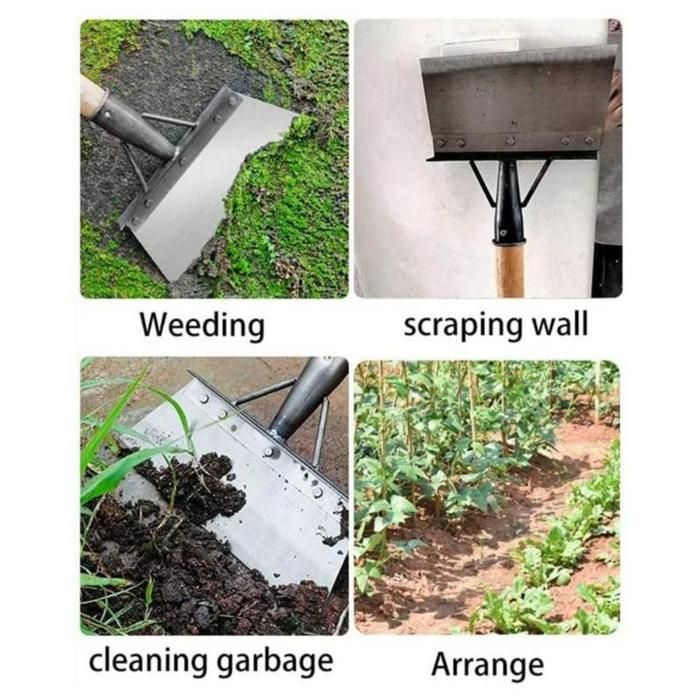 Weeding

scraping wall

cleaning garbage

Arrange