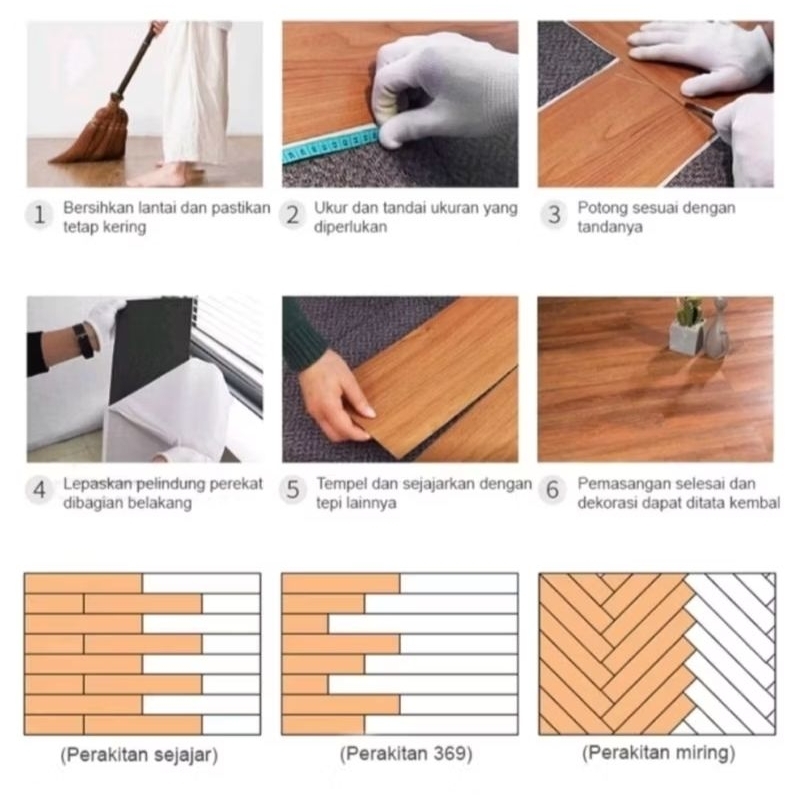 1 Bersihkan lantai dan pastikan tetap kering

2 Ukur dan tandai ukuran yang diperlukan

3 Potong sesuai dengan tandanya

4 Lepaskan pelindung perekat dibagian belakang

5 Tempel dan sejajarkan dengan tepi lainnya

6 Pemasangan selesai dan dekorasi dapat ditata kembal

(Perakitan sejajar)

(Perakitan 369)

(Perakitan miring)