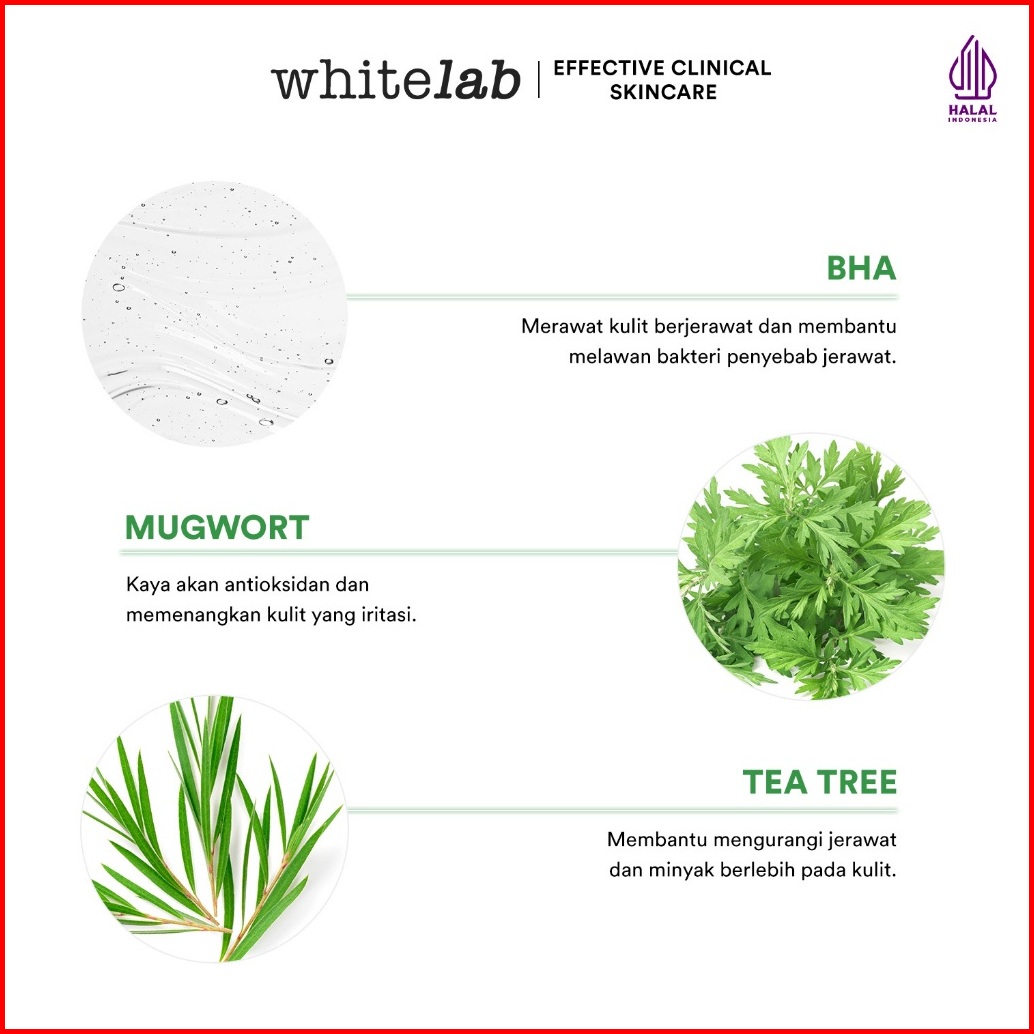 whitelab | EFFECTIVE CLINICAL SKINCARE

HALAL INDONESIA

BHA

Merawat kulit berjerawat dan membantu melawan bakteri penyebab jerawat.

MUGWORT

Kaya akan antioksidan dan memenangkan kulit yang iritasi.

TEA TREE

Membantu mengurangi jerawat dan minyak berlebih pada kulit.