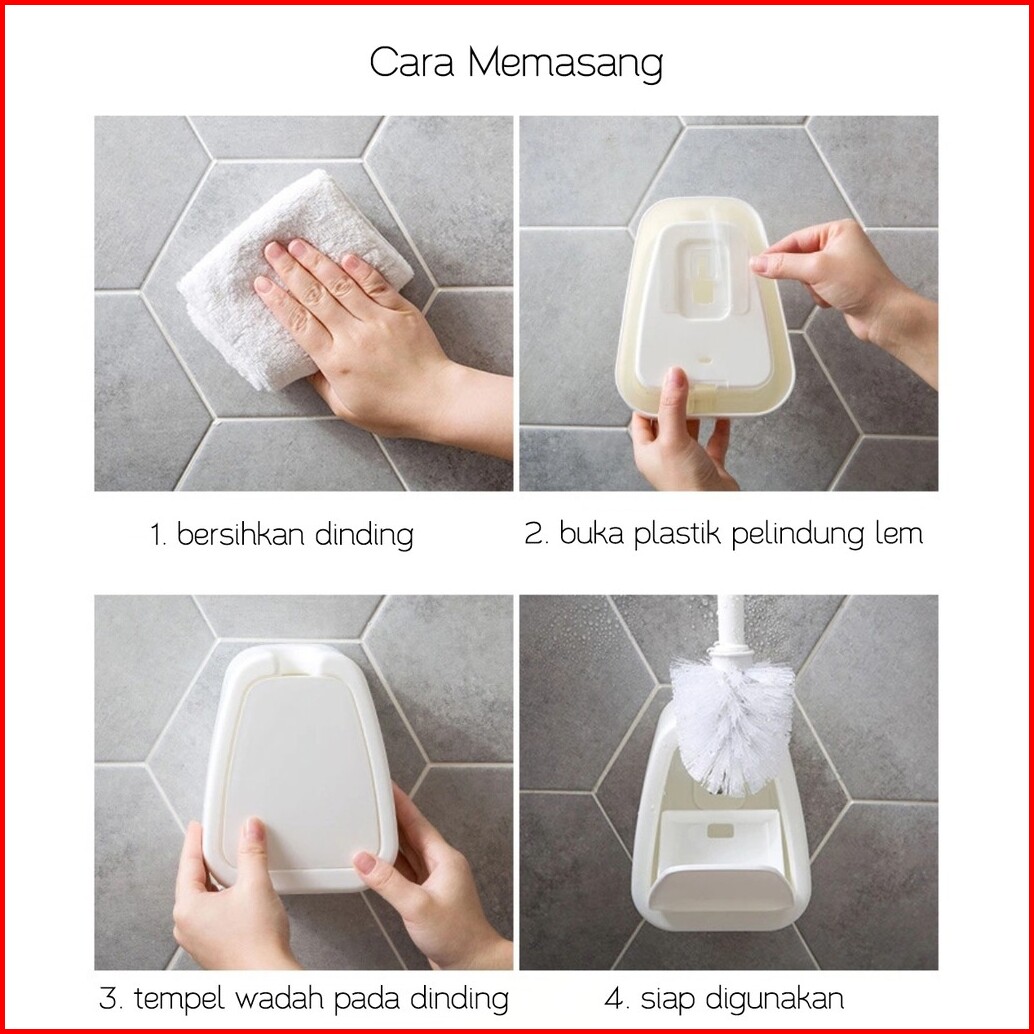 Cara Memasang

1. bersihkan dinding

2. buka plastik pelindung lem

3. tempel wadah pada dinding

4. siap digunakan