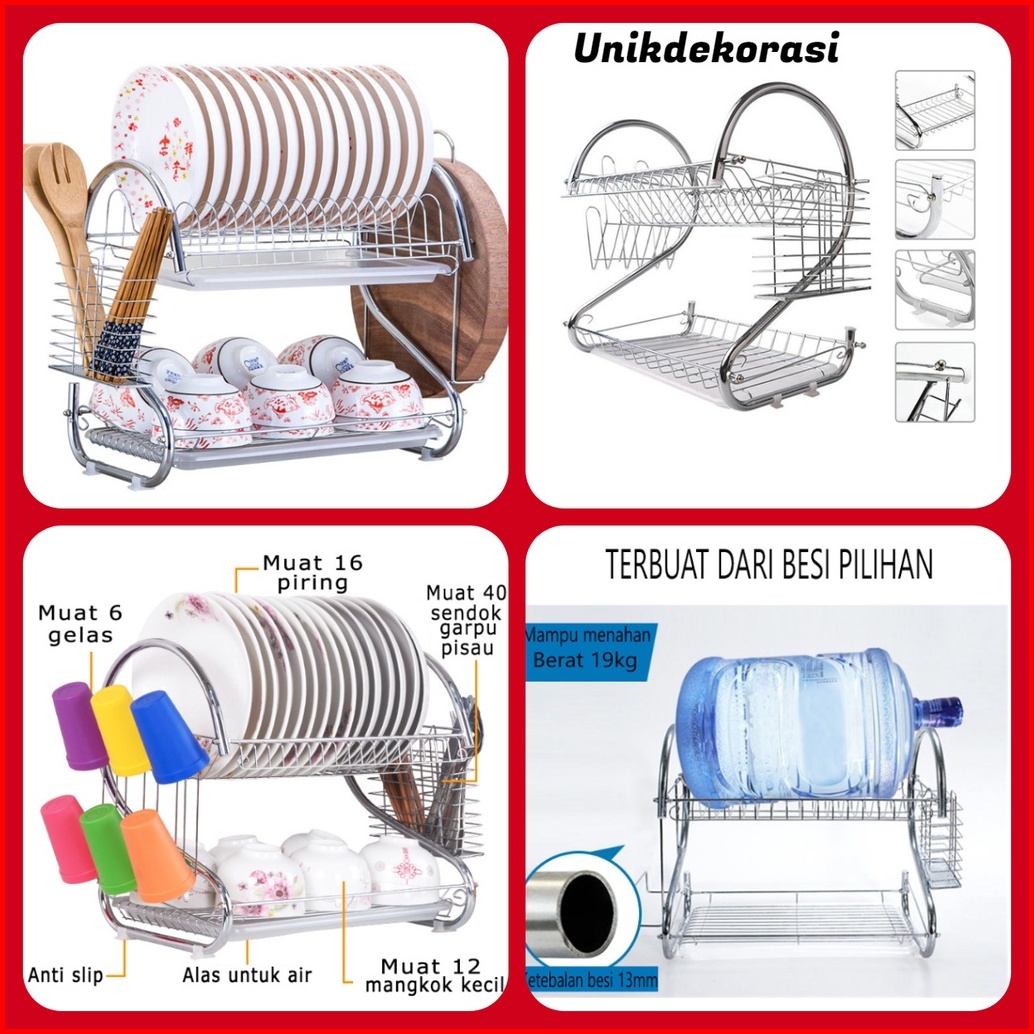 Unikdekorasi

Muat 16 piring

Muat 6 gelas

Muat 40 sendok garpu pisau

Anti slip

Alas untuk air

Muat 12 mangkok kecil

TERBUAT DARI BESI PILIHAN

Mampu menahan Berat 19kg

Ketebalan besi 13mm