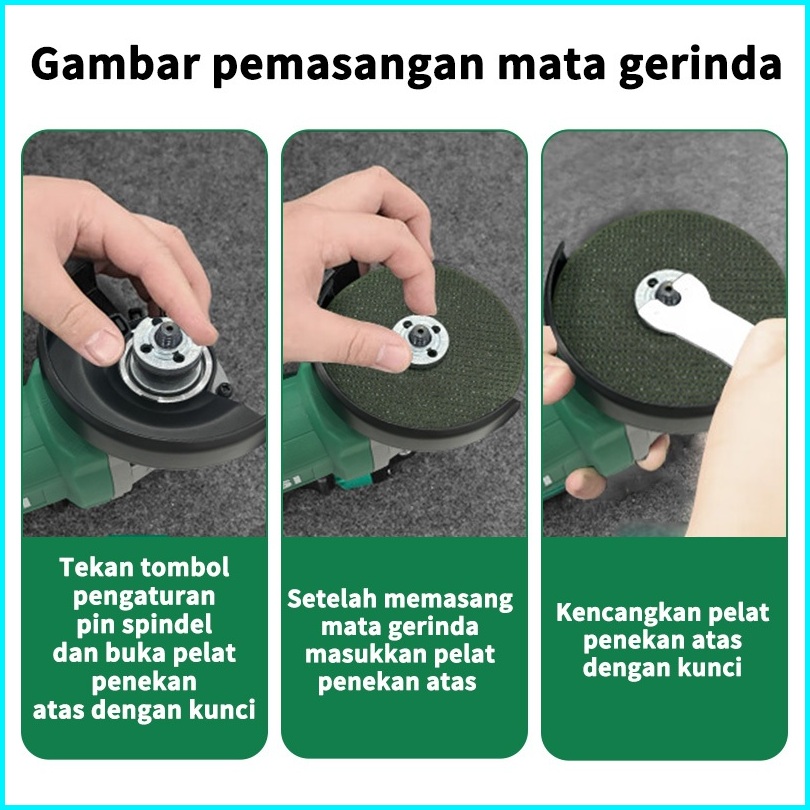 Gambar pemasangan mata gerinda

Tekan tombol pengaturan pin spindel dan buka pelat penekan atas dengan kunci

Setelah memasang mata gerinda masukkan pelat penekan atas

Kencangkan pelat penekan atas dengan kunci