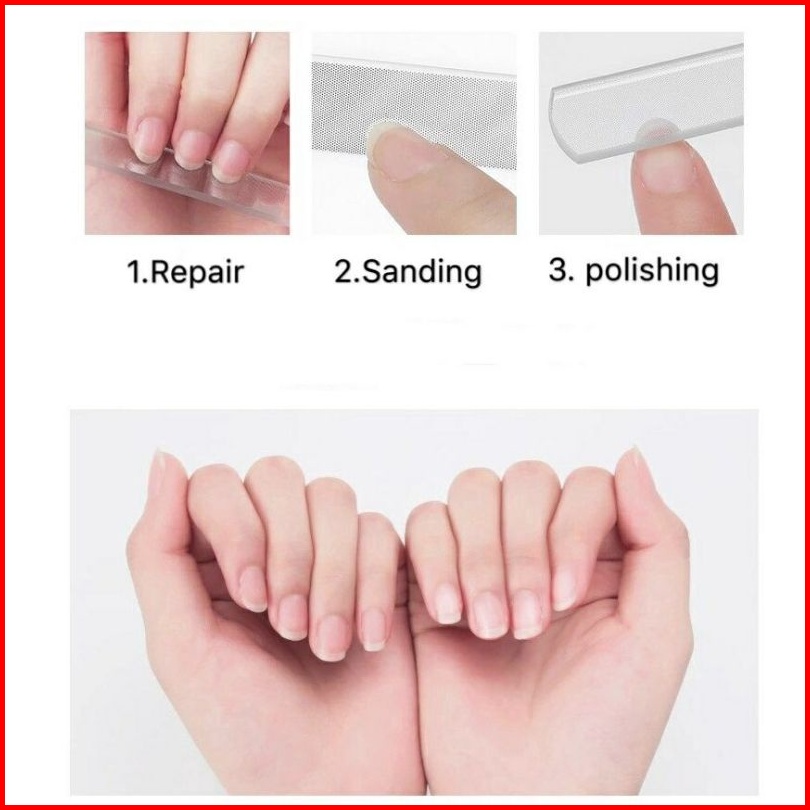 1.Repair

2.Sanding

3. polishing