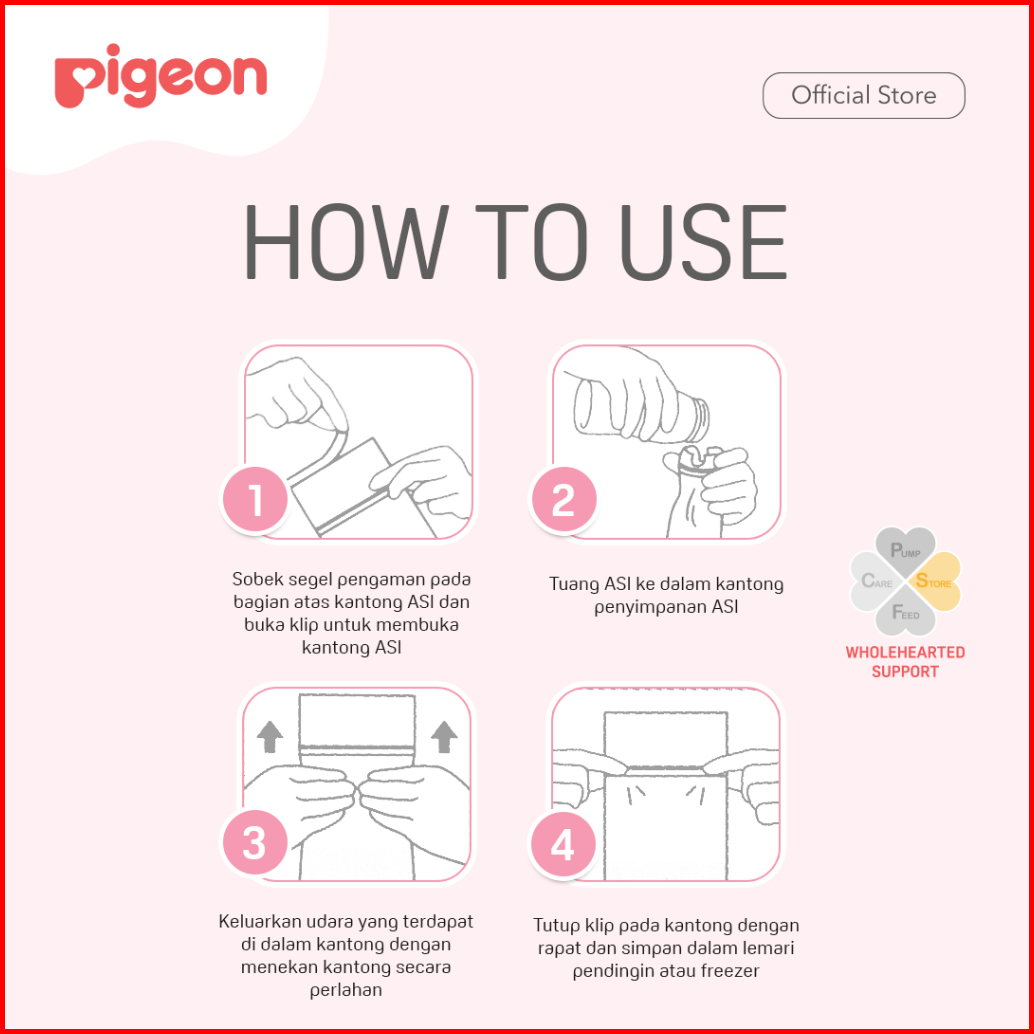 pigeon

Official Store

HOW TO USE

1

Sobek segel pengaman pada bagian atas kantong ASI dan buka klip untuk membuka kantong ASI

2

Tuang ASI ke dalam kantong penyimpanan ASI

PUMP
CARE
STORE
FEED

WHOLEHEARTED SUPPORT

3

Keluarkan udara yang terdapat di dalam kantong dengan menekan kantong secara perlahan

4

Tutup klip pada kantong dengan rapat dan simpan dalam lemari pendingin atau freezer