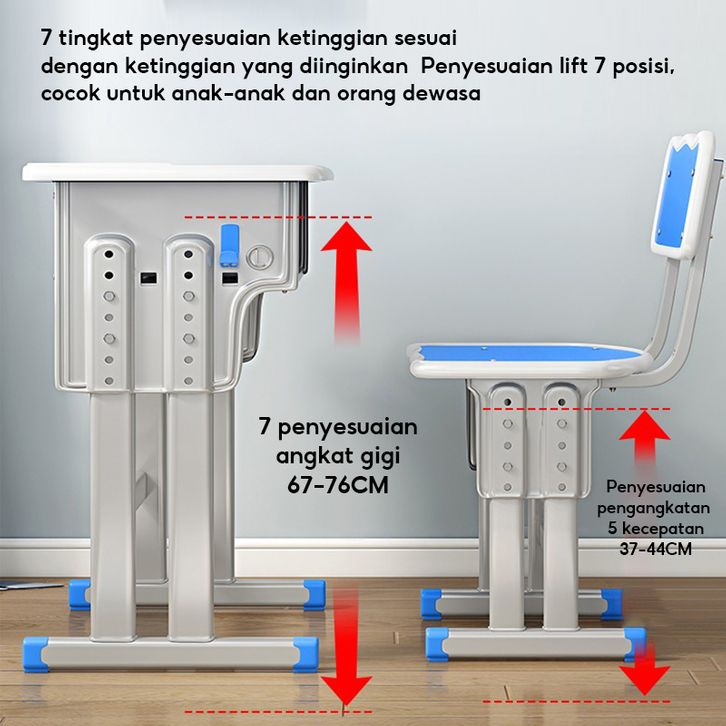 7 tingkat penyesuaian ketinggian sesuai dengan ketinggian yang diinginkan  Penyesuaian lift 7 posisi, cocok untuk anak-anak dan orang dewasa

7 penyesuaian angkat gigi 67-76CM

Penyesuaian pengangkatan 5 kecepatan 37-44CM