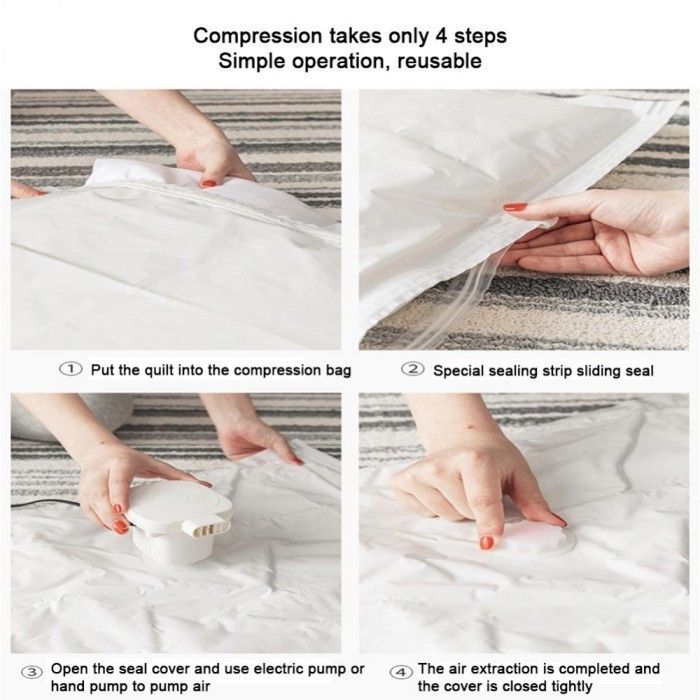 Compression takes only 4 steps
Simple operation, reusable

① Put the quilt into the compression bag

② Special sealing strip sliding seal

③ Open the seal cover and use electric pump or hand pump to pump air

④ The air extraction is completed and the cover is closed tightly