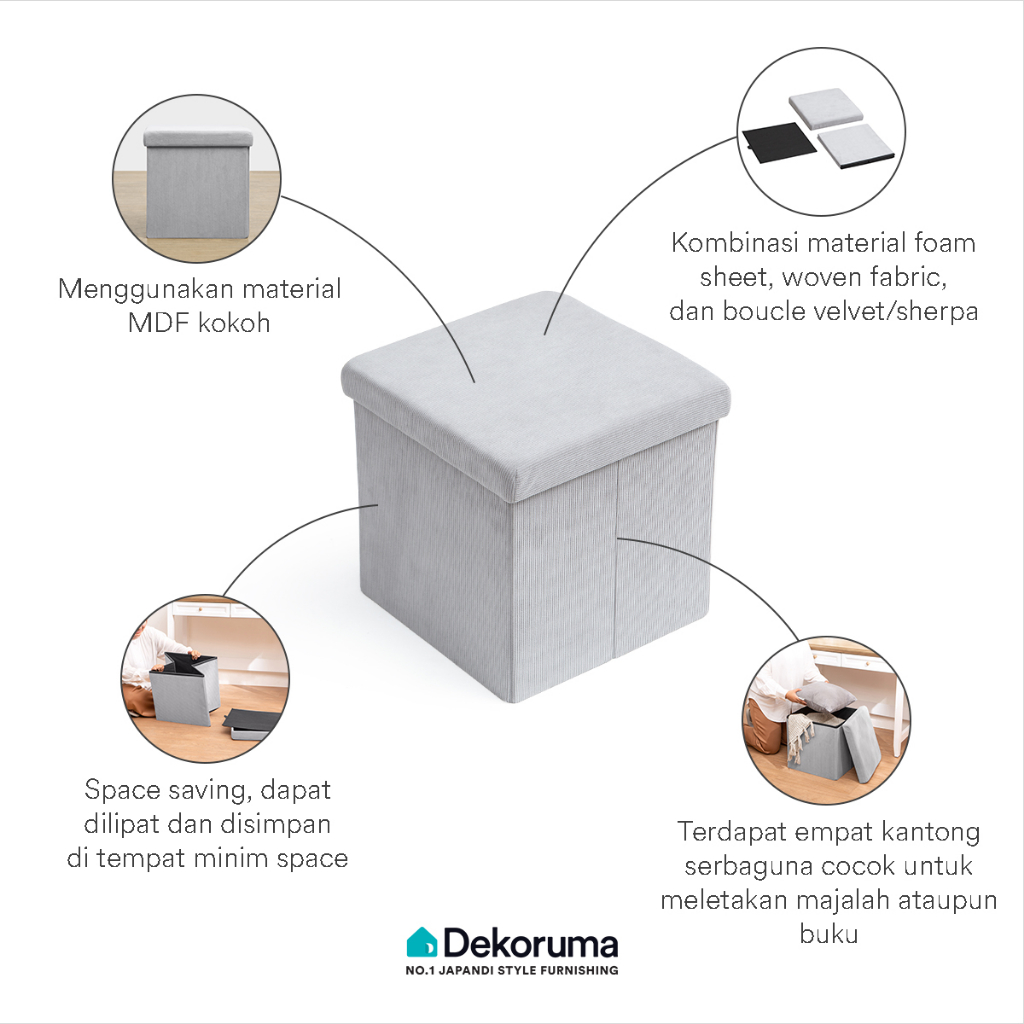 Menggunakan material MDF kokoh

Kombinasi material foam sheet, woven fabric, dan boucle velvet/sherpa

Space saving, dapat dilipat dan disimpan di tempat minim space

Terdapat empat kantong serbaguna cocok untuk meletakan majalah ataupun buku

Dekoruma
NO.1 JAPANDI STYLE FURNISHING