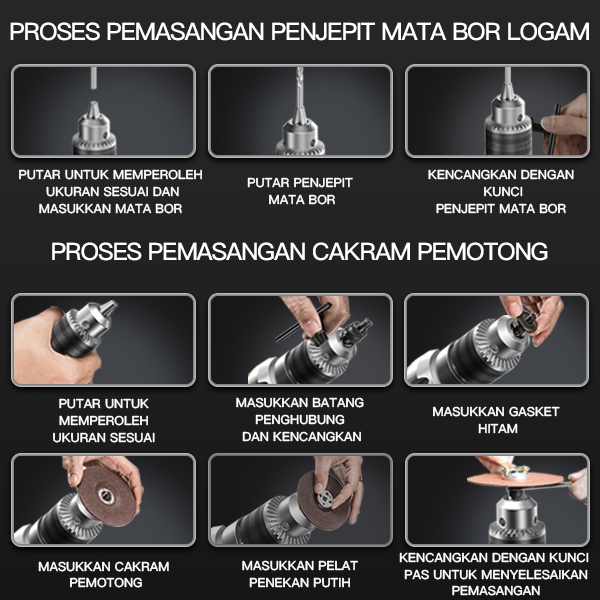 PROSES PEMASANGAN PENJEPIT MATA BOR LOGAM

PUTAR UNTUK MEMPEROLEH UKURAN SESUAI DAN MASUKKAN MATA BOR

PUTAR PENJEPIT MATA BOR

KENCANGKAN DENGAN KUNCI PENJEPIT MATA BOR

PROSES PEMASANGAN CAKRAM PEMOTONG

PUTAR UNTUK MEMPEROLEH UKURAN SESUAI

MASUKKAN BATANG PENGHUBUNG DAN KENCANGKAN

MASUKKAN GASKET HITAM

MASUKKAN CAKRAM PEMOTONG

MASUKKAN PELAT PENEKAN PUTIH

KENCANGKAN DENGAN KUNCI PAS UNTUK MENYELESAIKAN PEMASANGAN