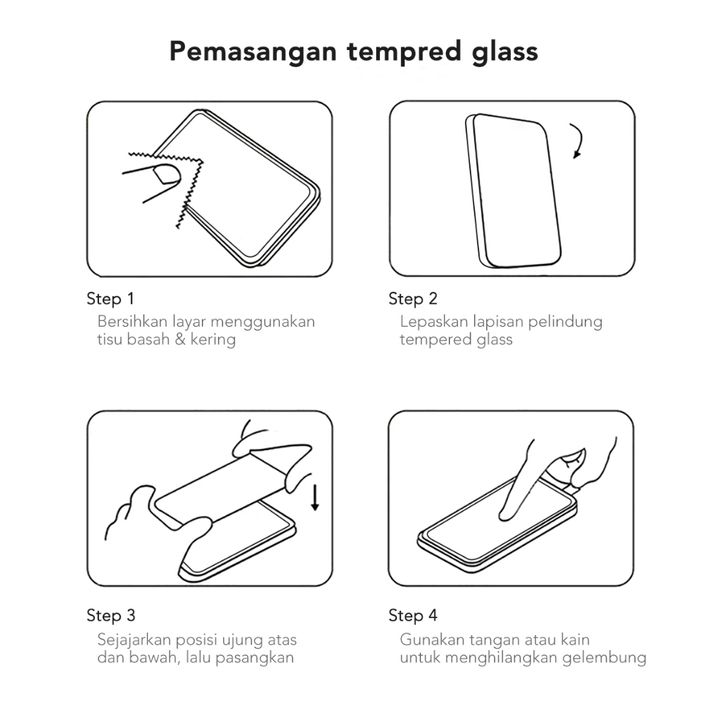 Pemasangan tempred glass

Step 1
Bersihkan layar menggunakan tisu basah & kering

Step 2
Lepaskan lapisan pelindung tempered glass

Step 3
Sejajarkan posisi ujung atas dan bawah, lalu pasangkan

Step 4
Gunakan tangan atau kain untuk menghilangkan gelembung