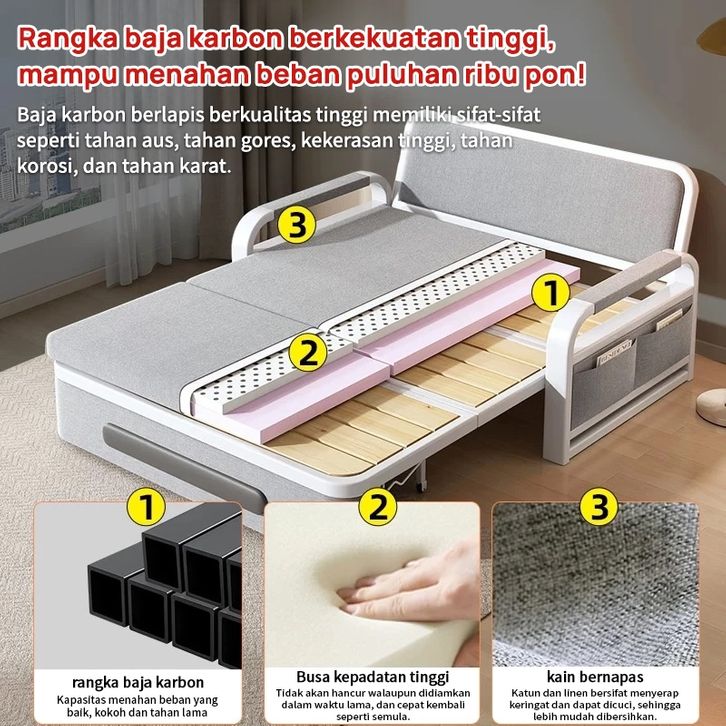 Rangka baja karbon berkekuatan tinggi, mampu menahan beban puluhan ribu pon!

Baja karbon berlapis berkualitas tinggi memiliki sifat-sifat seperti tahan aus, tahan gores, kekerasan tinggi, tahan korosi, dan tahan karat.

3

1

2

1

rangka baja karbon

Kapasitas menahan beban yang baik, kokoh dan tahan lama

2

Busa kepadatan tinggi

Tidak akan hancur walaupun didiamkan dalam waktu lama, dan cepat kembali seperti semula.

3

kain bernapas

Katun dan linen bersifat menyerap keringat dan dapat dicuci, sehingga lebih mudah dibersihkan.