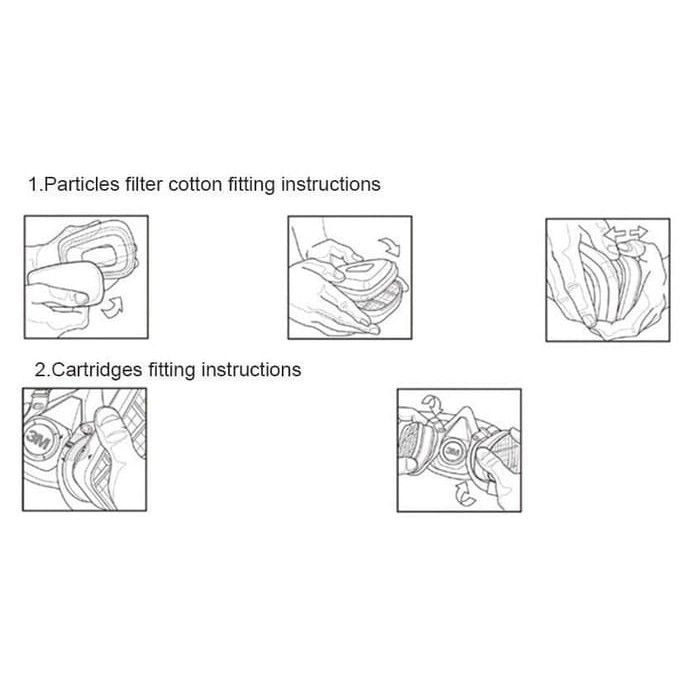 1.Particles filter cotton fitting instructions

2.Cartridges fitting instructions

3M