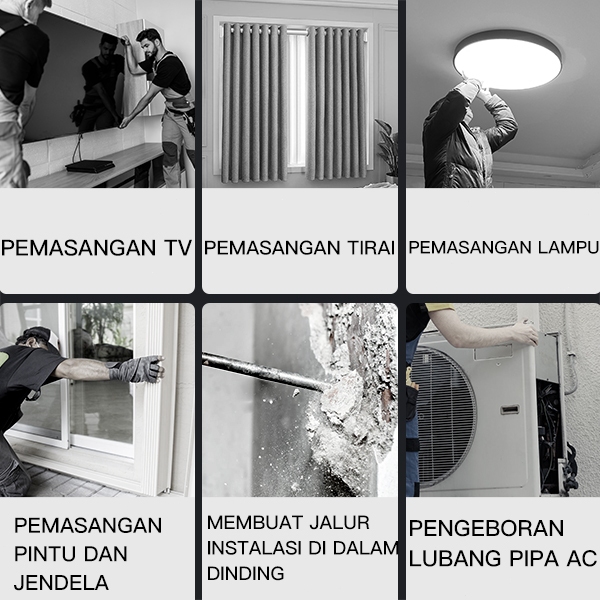 PEMASANGAN TV

PEMASANGAN TIRAI

PEMASANGAN LAMPU

PEMASANGAN PINTU DAN JENDELA

MEMBUAT JALUR INSTALASI DI DALAM DINDING

PENGEBORAN LUBANG PIPA AC