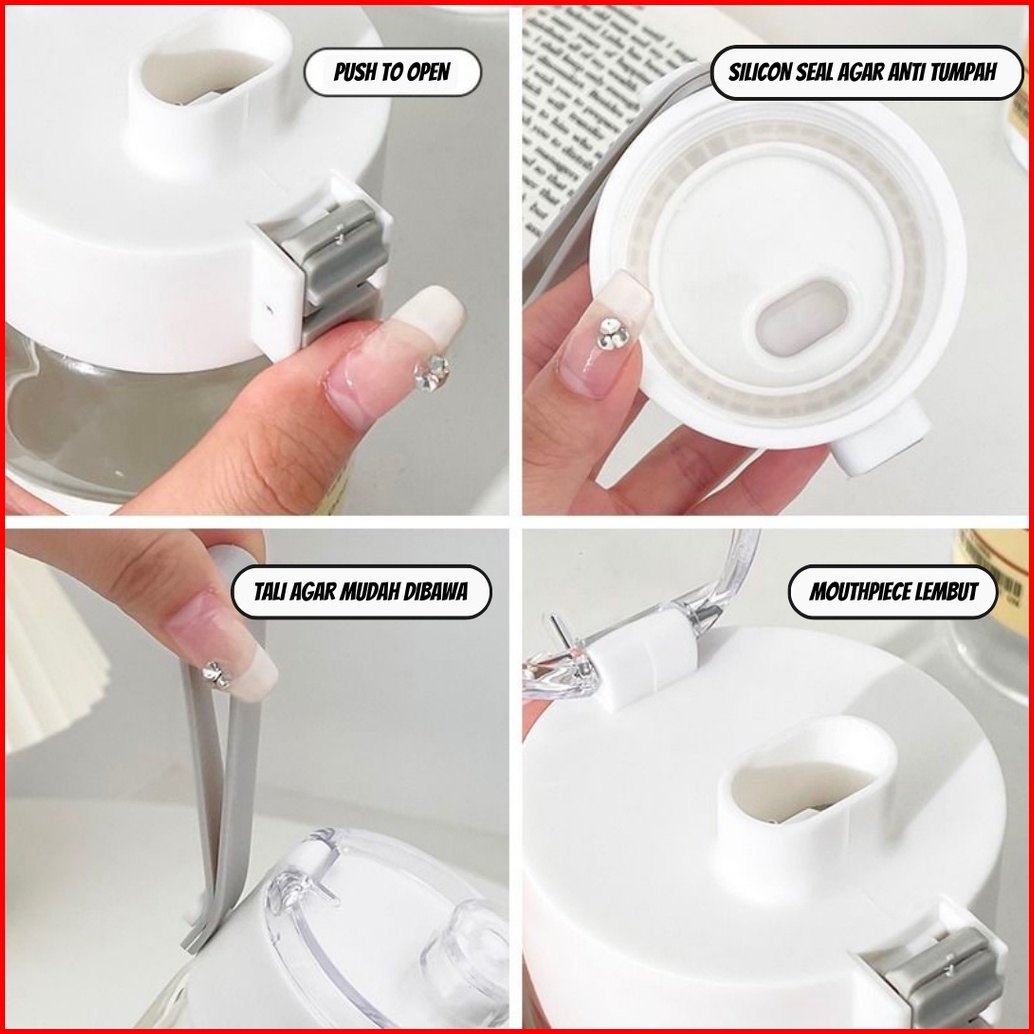 PUSH TO OPEN

SILICON SEAL AGAR ANTI TUMPAH

TALI AGAR MUDAH DIBAWA

MOUTHPIECE LEMBUT