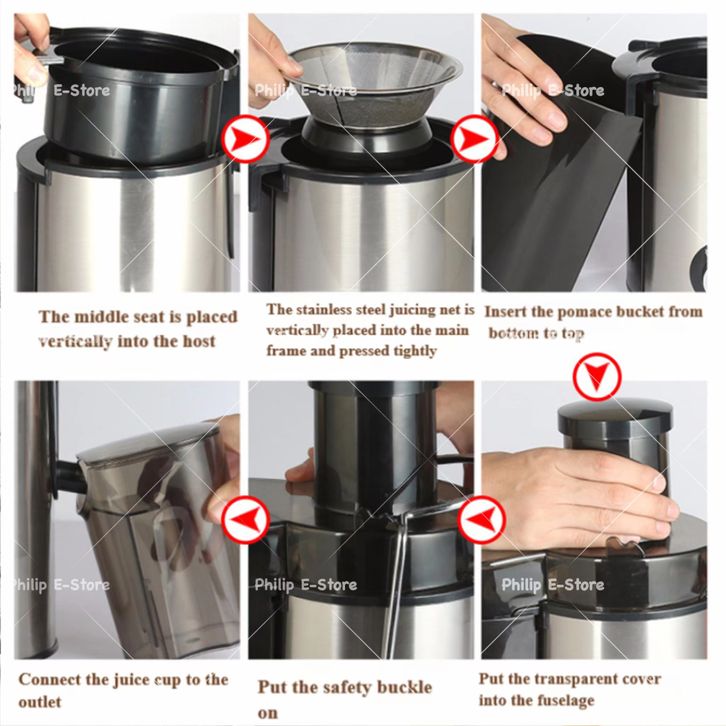 Philip E-Store

Philip E-Store

Philip E-Store

The middle seat is placed vertically into the host

The stainless steel juicing net is vertically placed into the main frame and pressed tightly

Insert the pomace bucket from bottom to top

Philip E-Store

Philip E-Store

Philip E-Store

Connect the juice cup to the outlet

Put the safety buckle on

Put the transparent cover into the fuselage