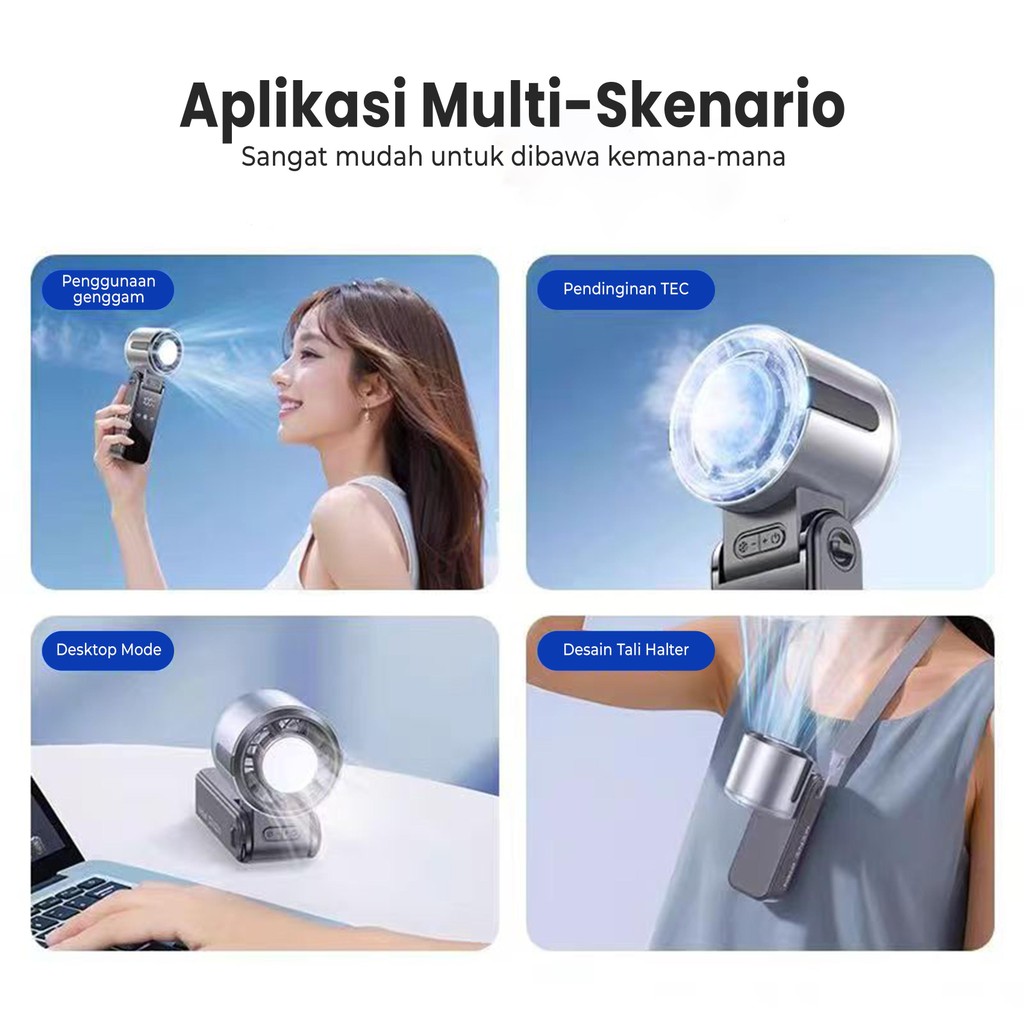 Aplikasi Multi-Skenario
Sangat mudah untuk dibawa kemana-mana

Penggunaan genggam

Pendinginan TEC

Desktop Mode

Desain Tali Halter