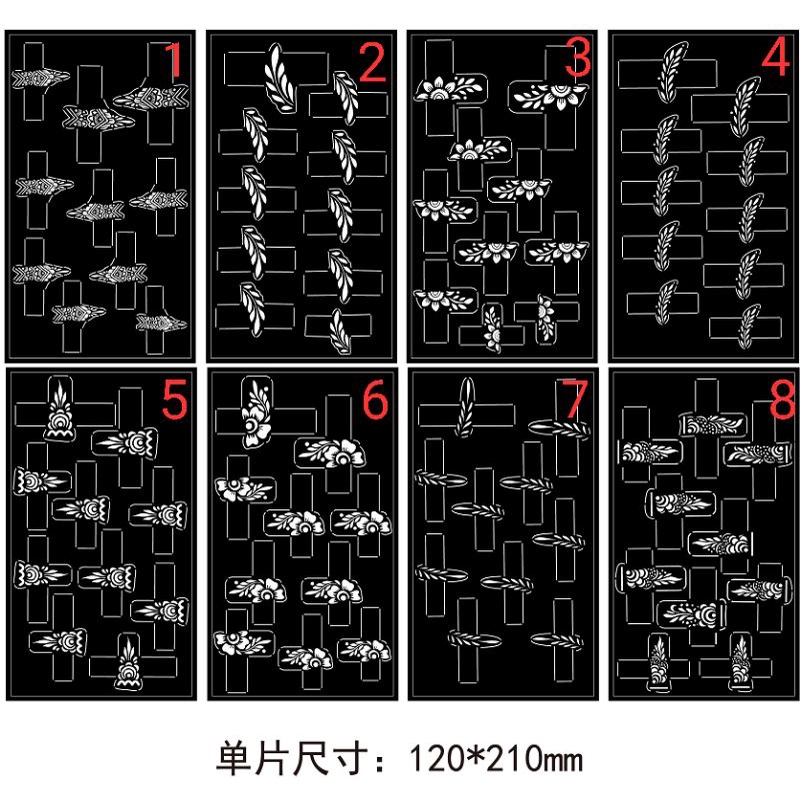 1
2
3
4
5
6
7
8

单片尺寸：120*210mm