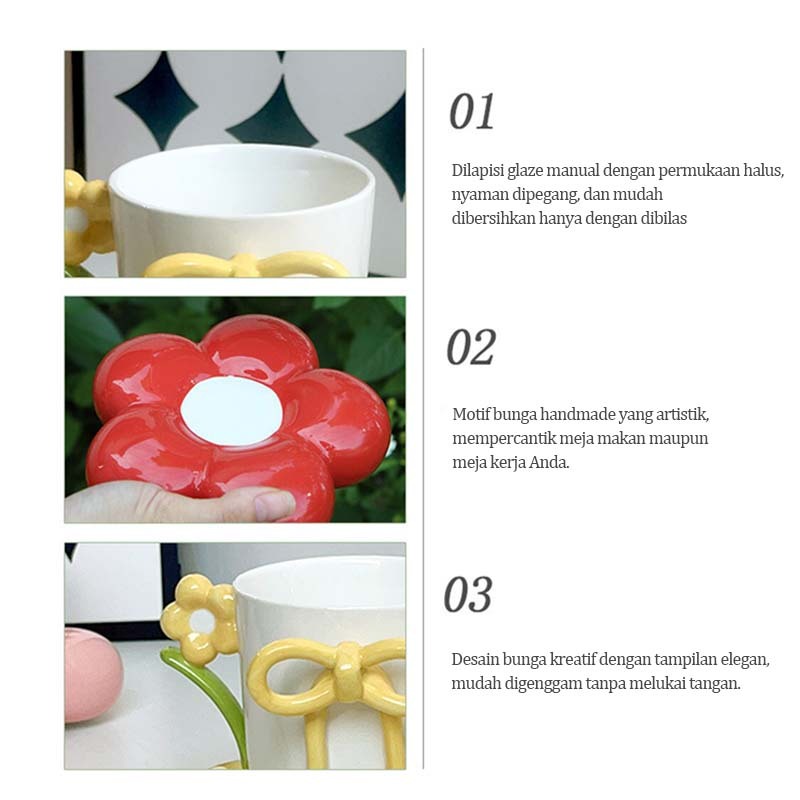 01

Dilapisi glaze manual dengan permukaan halus, nyaman dipegang, dan mudah dibersihkan hanya dengan dibilas

02

Motif bunga handmade yang artistik, mempercantik meja makan maupun meja kerja Anda.

03

Desain bunga kreatif dengan tampilan elegan, mudah digenggam tanpa melukai tangan.