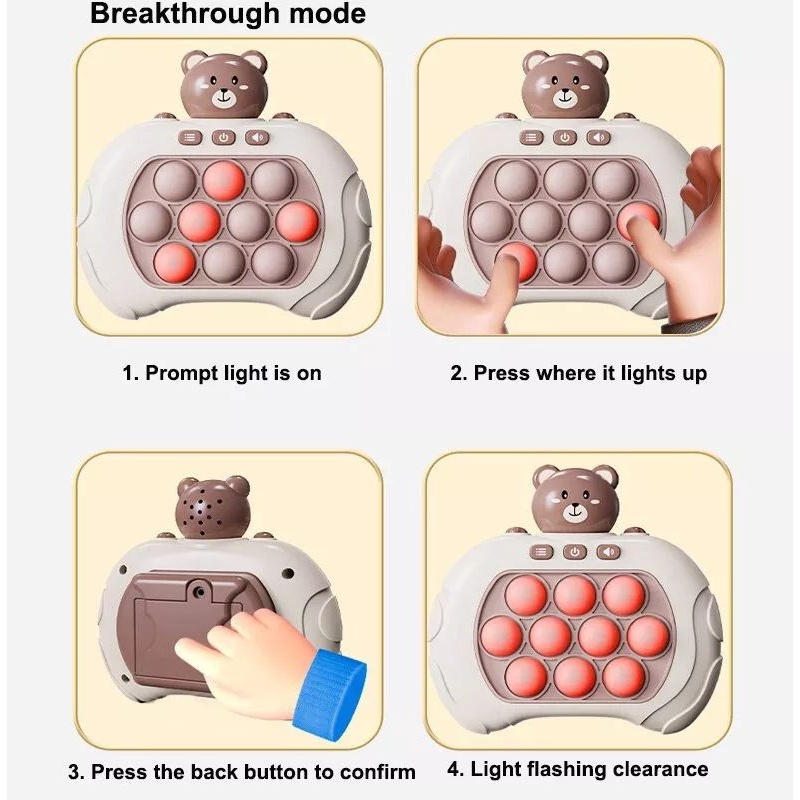 Breakthrough mode

1. Prompt light is on

2. Press where it lights up

3. Press the back button to confirm

4. Light flashing clearance