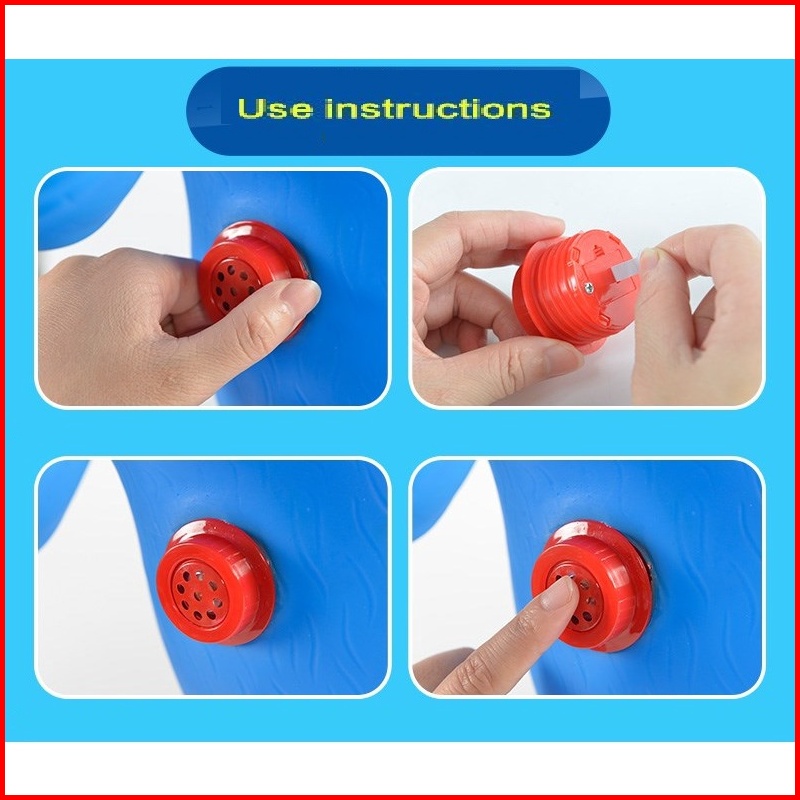 Use instructions