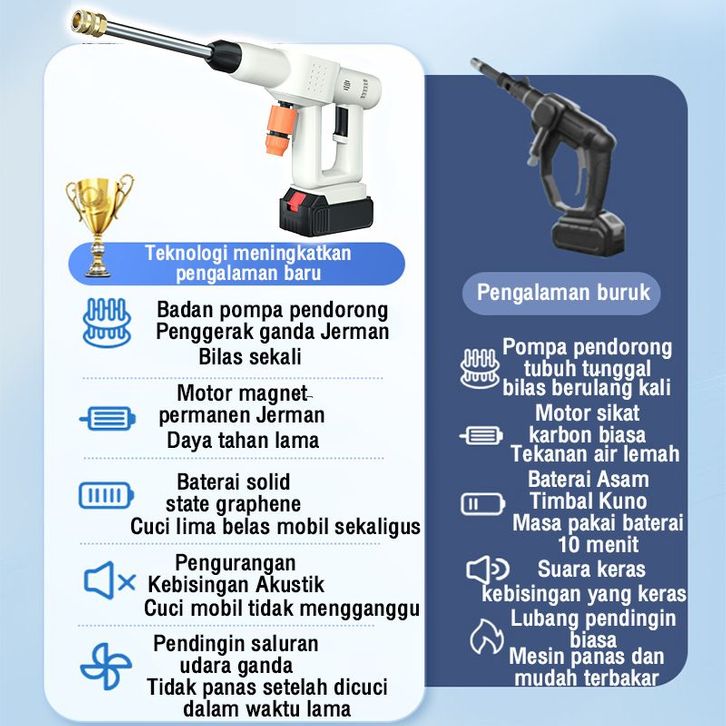 Teknologi meningkatkan pengalaman baru

Badan pompa pendorong
Penggerak ganda Jerman
Bilas sekali

Motor magnet permanen Jerman
Daya tahan lama

Baterai solid state graphene
Cuci lima belas mobil sekaligus

Pengurangan Kebisingan Akustik
Cuci mobil tidak mengganggu

Pendingin saluran udara ganda
Tidak panas setelah dicuci dalam waktu lama

Pengalaman buruk

Pompa pendorong tubuh tunggal
bilas berulang kali

Motor sikat karbon biasa
Tekanan air lemah

Baterai Asam Timbal Kuno
Masa pakai baterai 10 menit

Suara keras
kebisingan yang keras

Lubang pendingin biasa
Mesin panas dan mudah terbakar