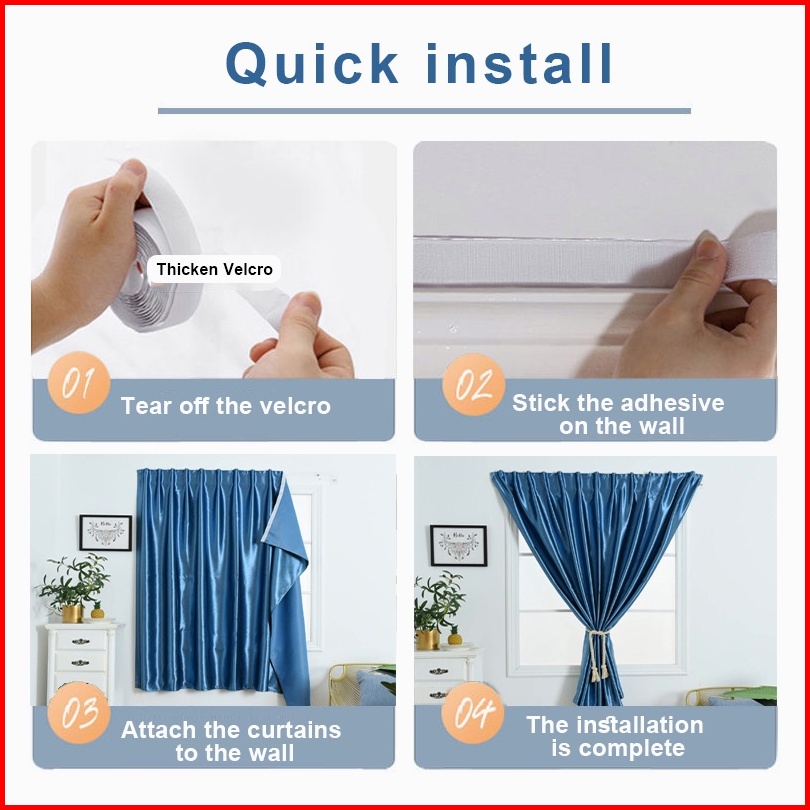 Quick install

Thicken Velcro

01 Tear off the velcro

02 Stick the adhesive on the wall

03 Attach the curtains to the wall

04 The installation is complete