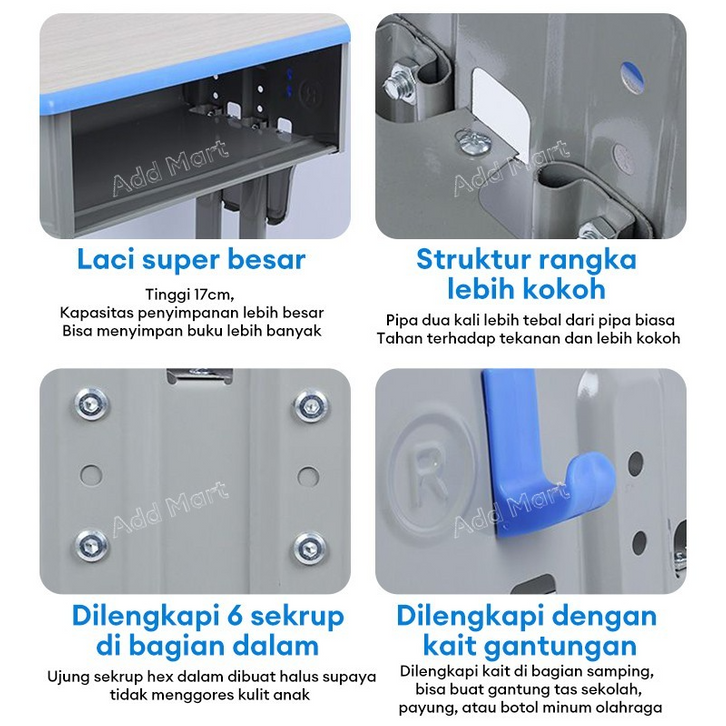 Add Mart

Laci super besar

Tinggi 17cm,
Kapasitas penyimpanan lebih besar
Bisa menyimpan buku lebih banyak

Add Mart

Struktur rangka lebih kokoh

Pipa dua kali lebih tebal dari pipa biasa
Tahan terhadap tekanan dan lebih kokoh

Add Mart

Dilengkapi 6 sekrup di bagian dalam

Ujung sekrup hex dalam dibuat halus supaya tidak menggores kulit anak

R

Add Mart

Dilengkapi dengan kait gantungan

Dilengkapi kait di bagian samping,
bisa buat gantung tas sekolah,
payung, atau botol minum olahraga