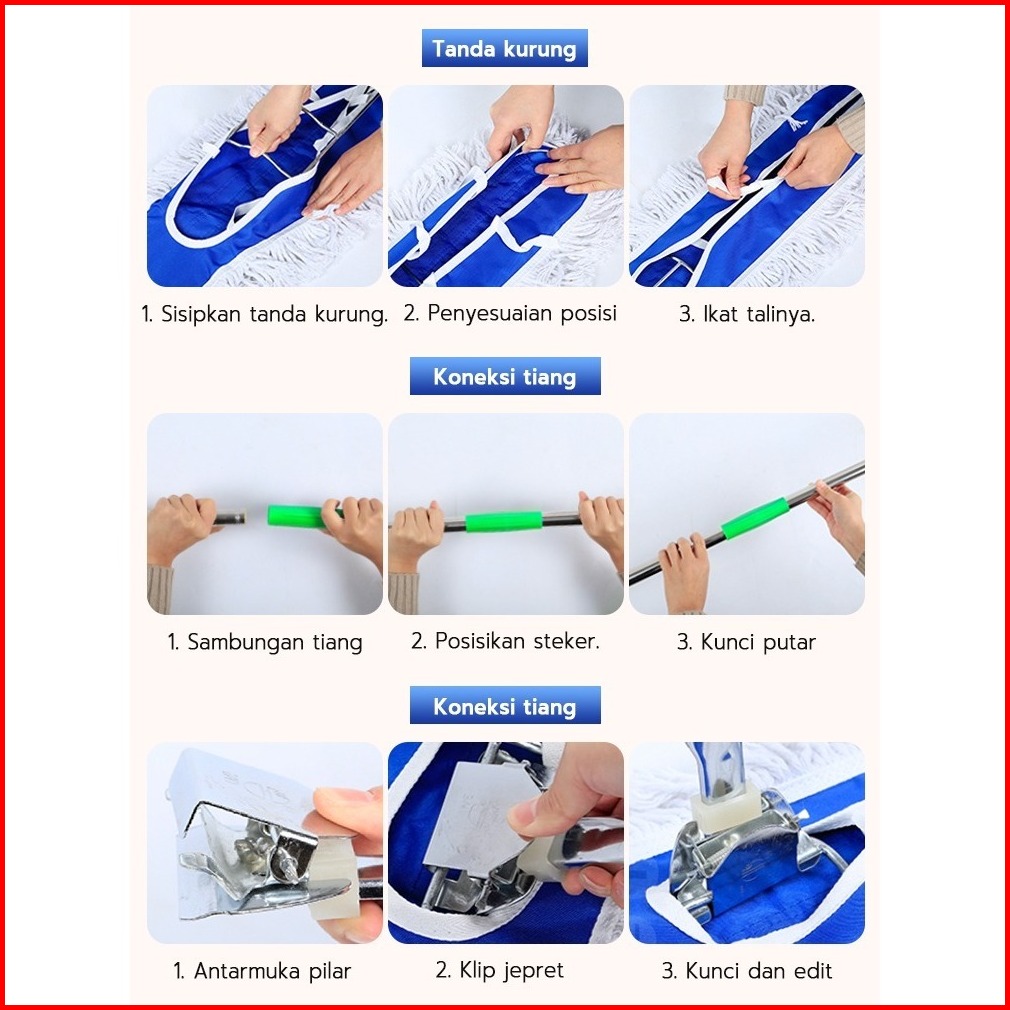 Tanda kurung

1. Sisipkan tanda kurung.

2. Penyesuaian posisi

3. Ikat talinya.

Koneksi tiang

1. Sambungan tiang

2. Posisikan steker.

3. Kunci putar

Koneksi tiang

1. Antarmuka pilar

2. Klip jepret

3. Kunci dan edit