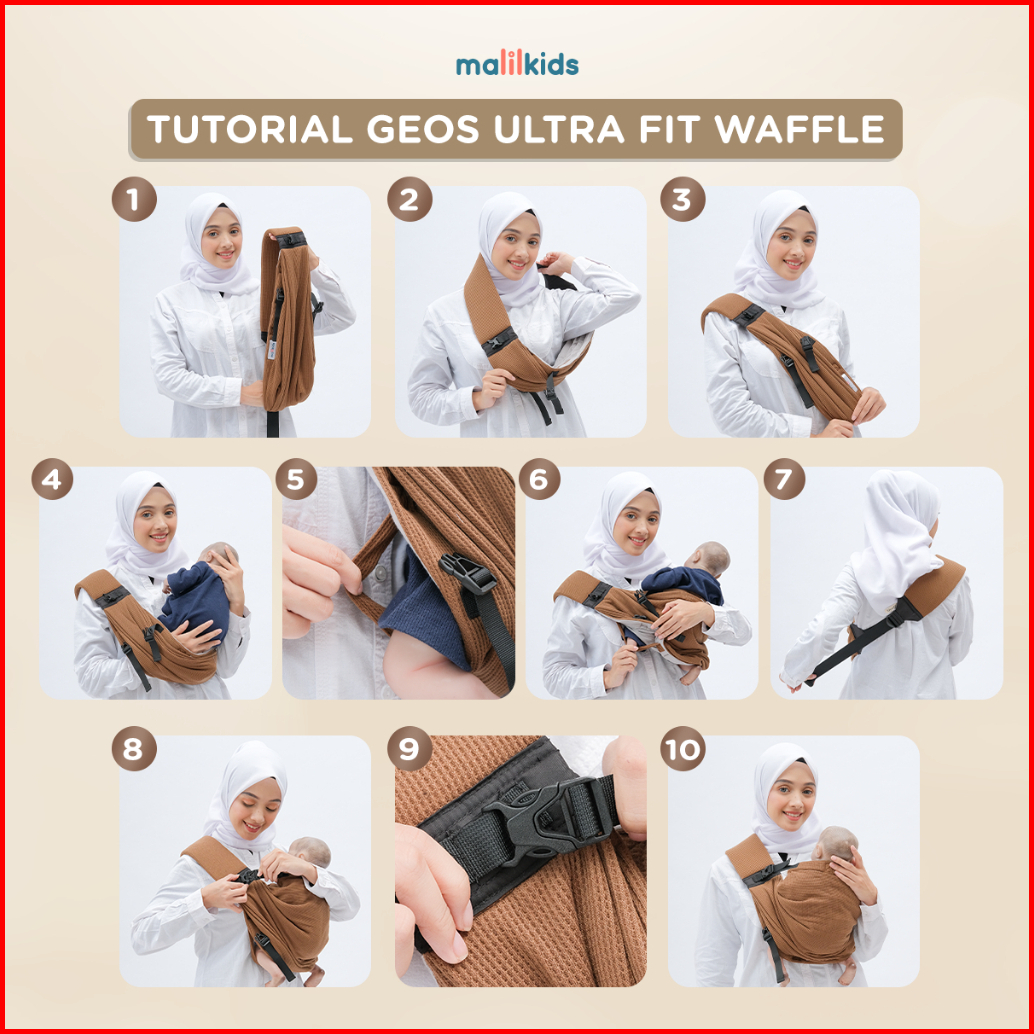 malilkids

TUTORIAL GEOS ULTRA FIT WAFFLE

1

2

3

4

5

6

7

8

9

10