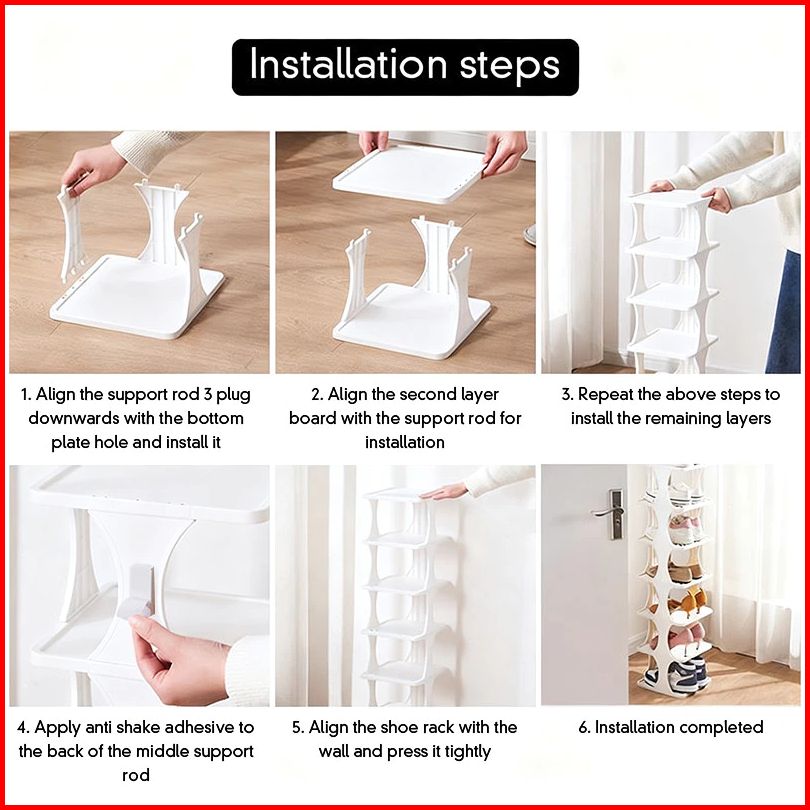 Installation steps

1. Align the support rod 3 plug downwards with the bottom plate hole and install it

2. Align the second layer board with the support rod for installation

3. Repeat the above steps to install the remaining layers

4. Apply anti shake adhesive to the back of the middle support rod

5. Align the shoe rack with the wall and press it tightly

6. Installation completed