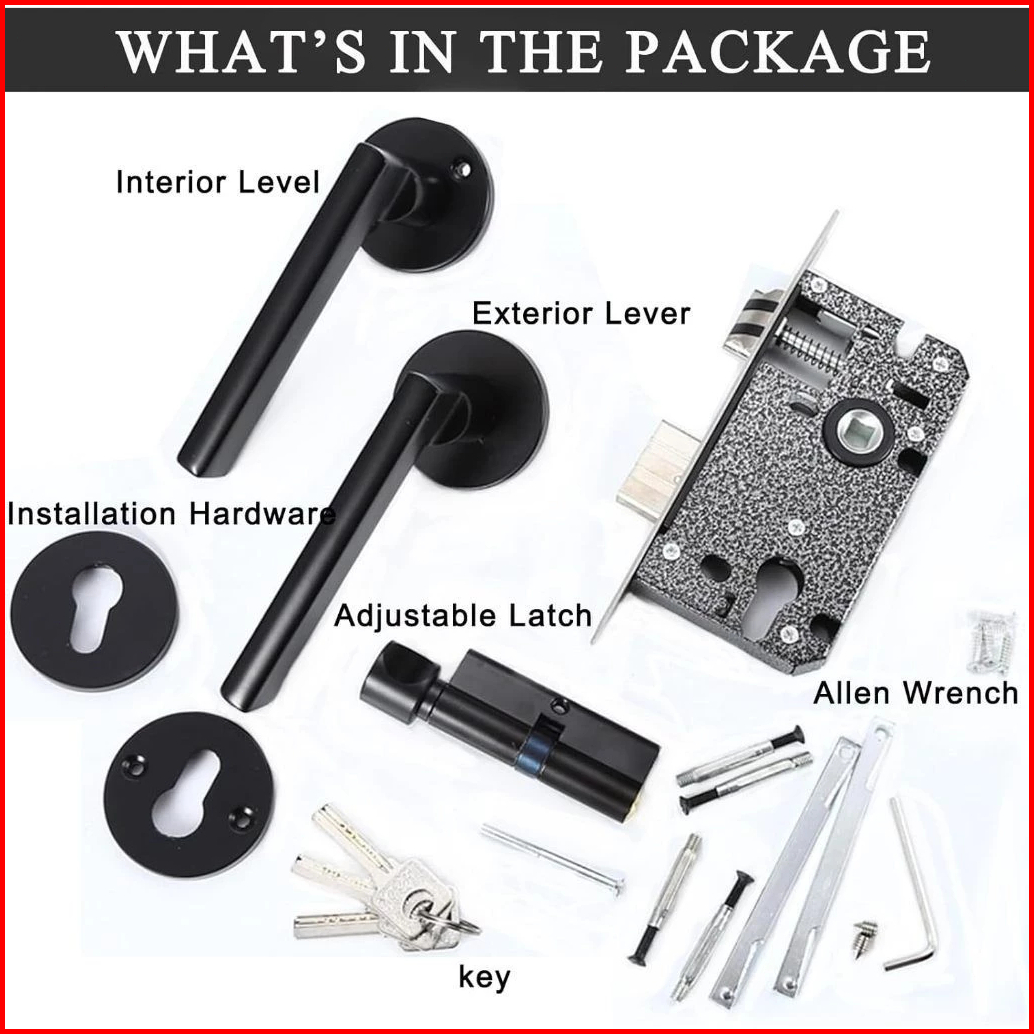 WHAT'S IN THE PACKAGE

Interior Level

Exterior Lever

Installation Hardware

Adjustable Latch

Allen Wrench

key