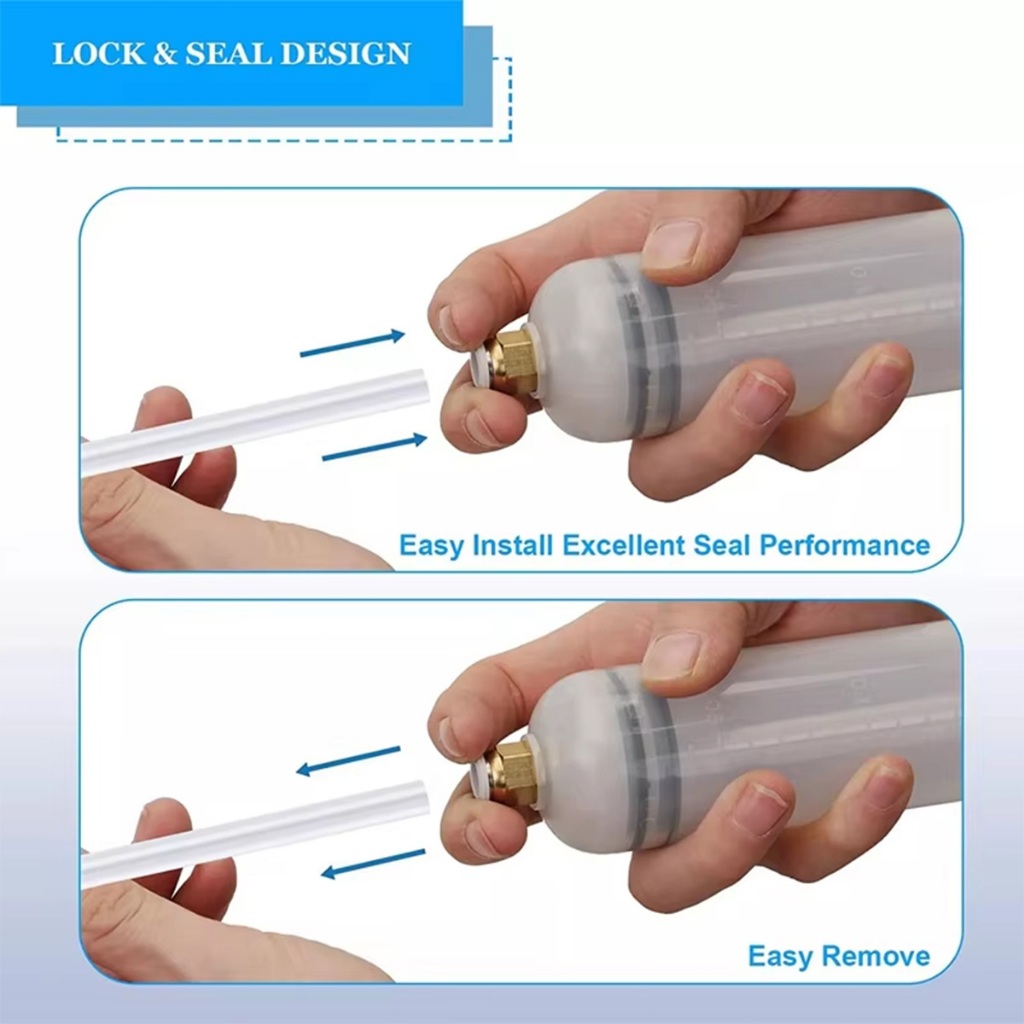 LOCK & SEAL DESIGN

Easy Install Excellent Seal Performance

Easy Remove