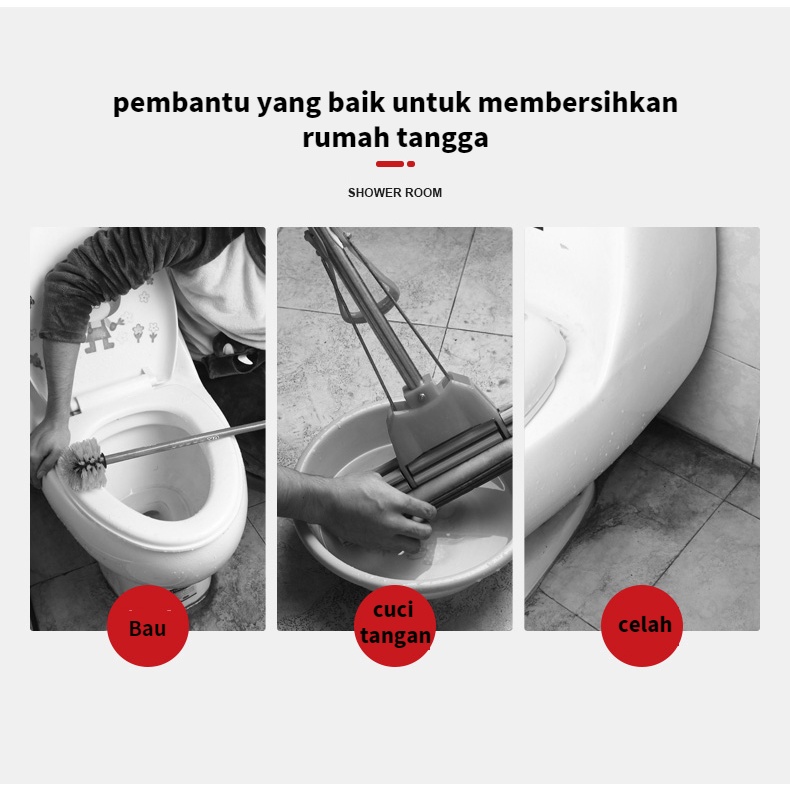 pembantu yang baik untuk membersihkan rumah tangga

SHOWER ROOM

Bau

cuci tangan

celah