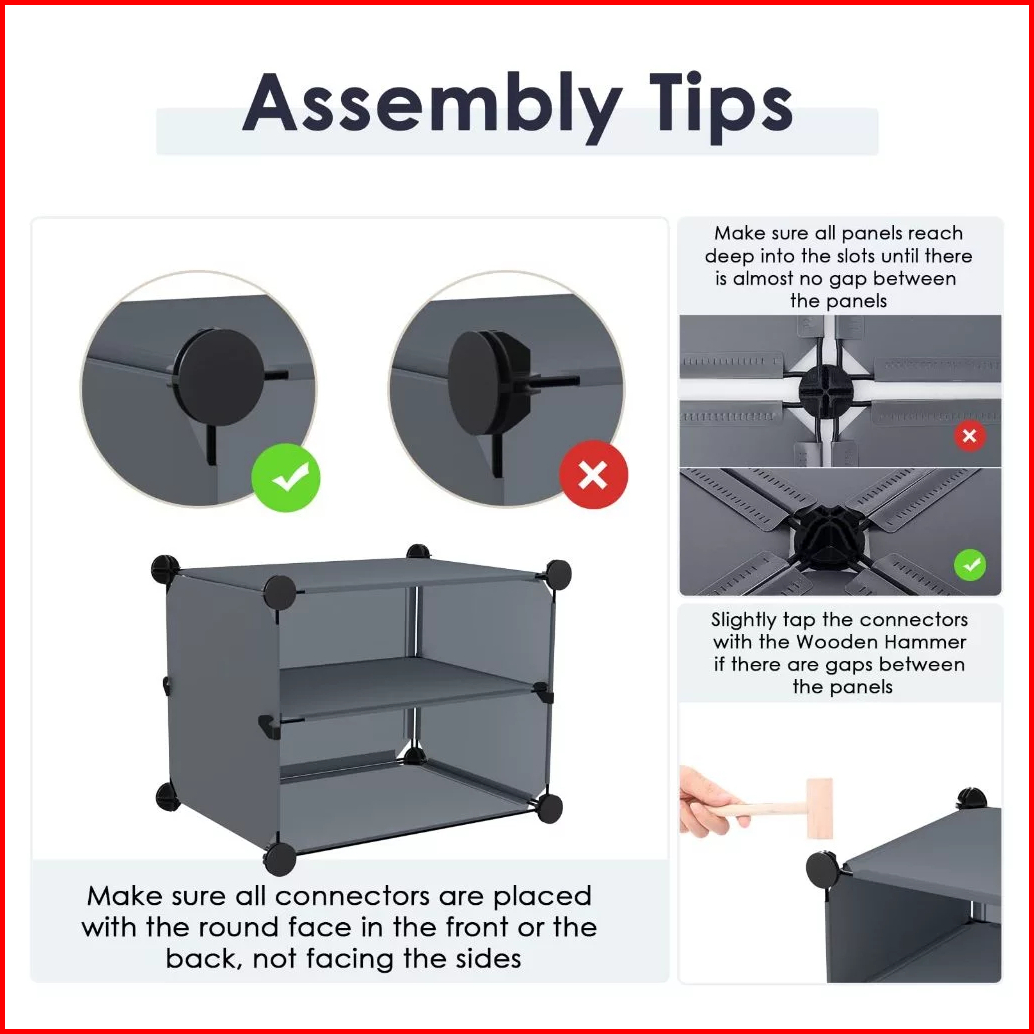 Assembly Tips

Make sure all connectors are placed with the round face in the front or the back, not facing the sides

Make sure all panels reach deep into the slots until there is almost no gap between the panels

Slightly tap the connectors with the Wooden Hammer if there are gaps between the panels