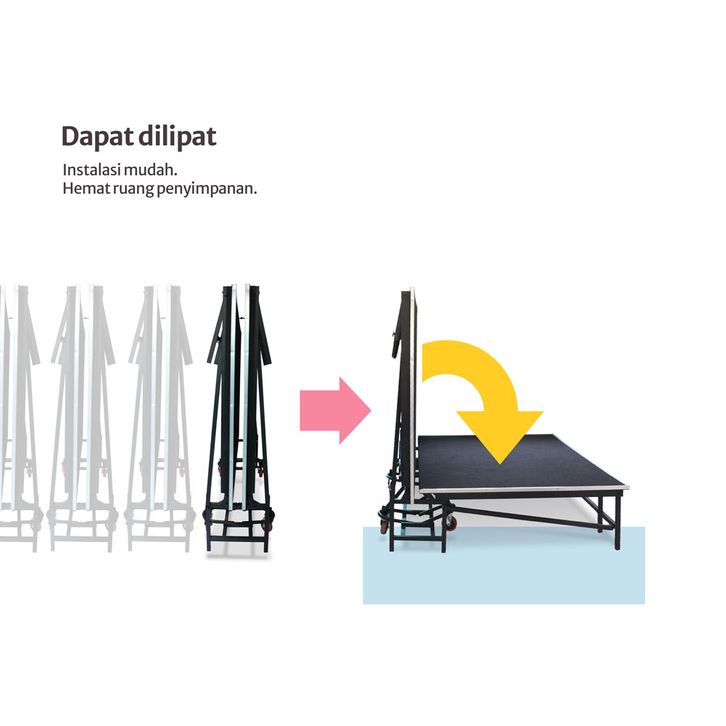 Dapat dilipat

Instalasi mudah.
Hemat ruang penyimpanan.