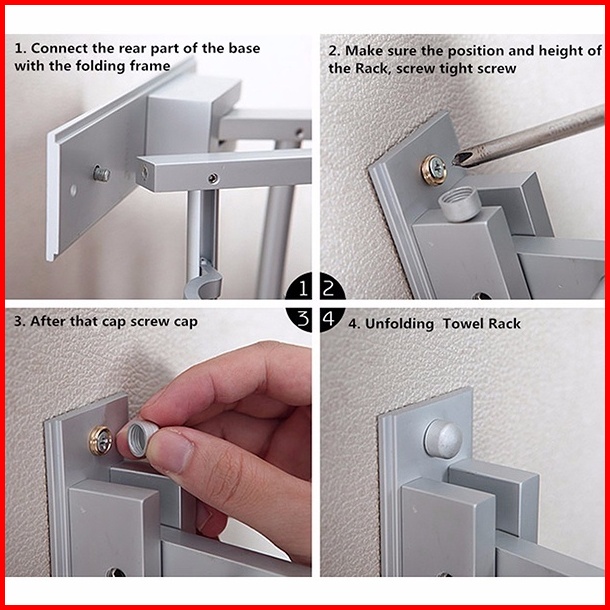 1. Connect the rear part of the base with the folding frame

2. Make sure the position and height of the Rack, screw tight screw

1 2
3 4

3. After that cap screw cap

4. Unfolding Towel Rack