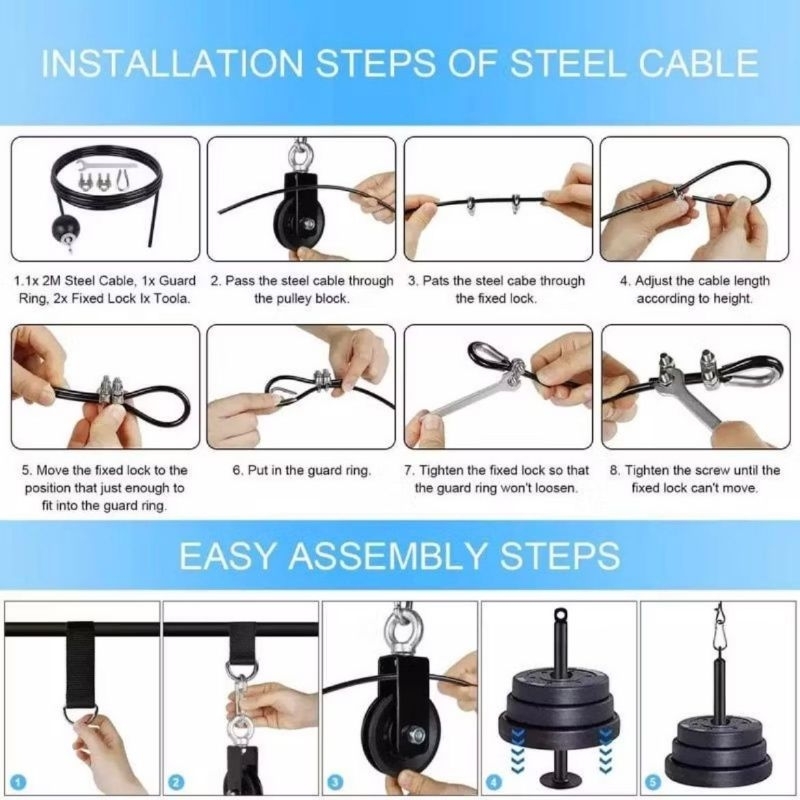 INSTALLATION STEPS OF STEEL CABLE

1.1x 2M Steel Cable, 1x Guard Ring, 2x Fixed Lock Ix Toola.

2. Pass the steel cable through the pulley block.

3. Pats the steel cabe through the fixed lock.

4. Adjust the cable length according to height.

5. Move the fixed lock to the position that just enough to fit into the guard ring.

6. Put in the guard ring.

7. Tighten the fixed lock so that the guard ring won't loosen.

8. Tighten the screw until the fixed lock can't move.

EASY ASSEMBLY STEPS

1

2

3

4

5