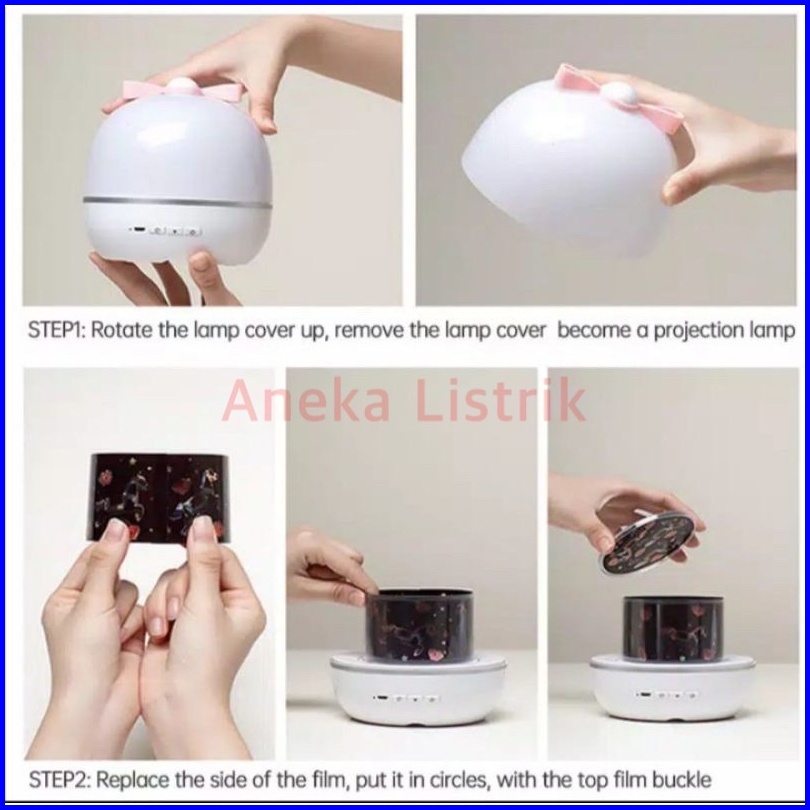 STEP1: Rotate the lamp cover up, remove the lamp cover become a projection lamp

Aneka Listrik

STEP2: Replace the side of the film, put it in circles, with the top film buckle