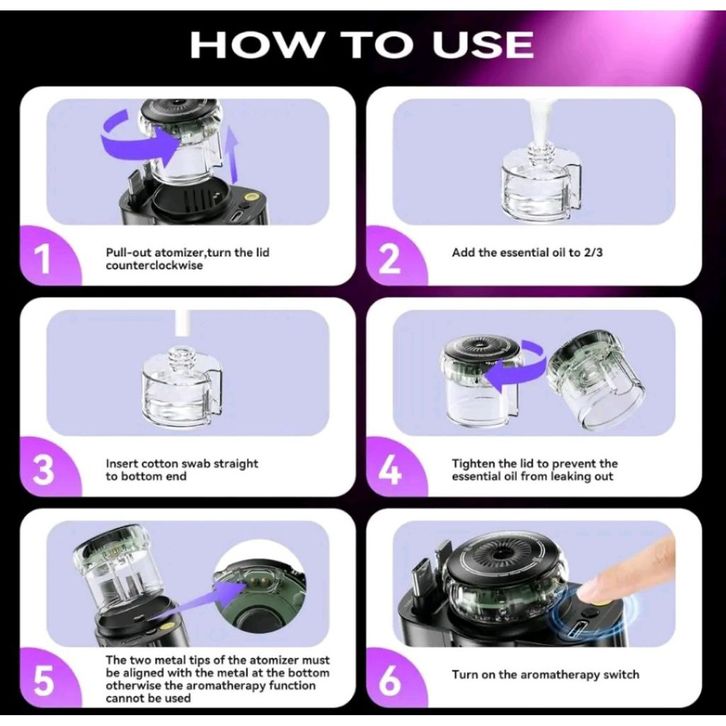 HOW TO USE

1 Pull-out atomizer,turn the lid counterclockwise

2 Add the essential oil to 2/3

3 Insert cotton swab straight to bottom end

4 Tighten the lid to prevent the essential oil from leaking out

5 The two metal tips of the atomizer must be aligned with the metal at the bottom otherwise the aromatherapy function cannot be used

6 Turn on the aromatherapy switch